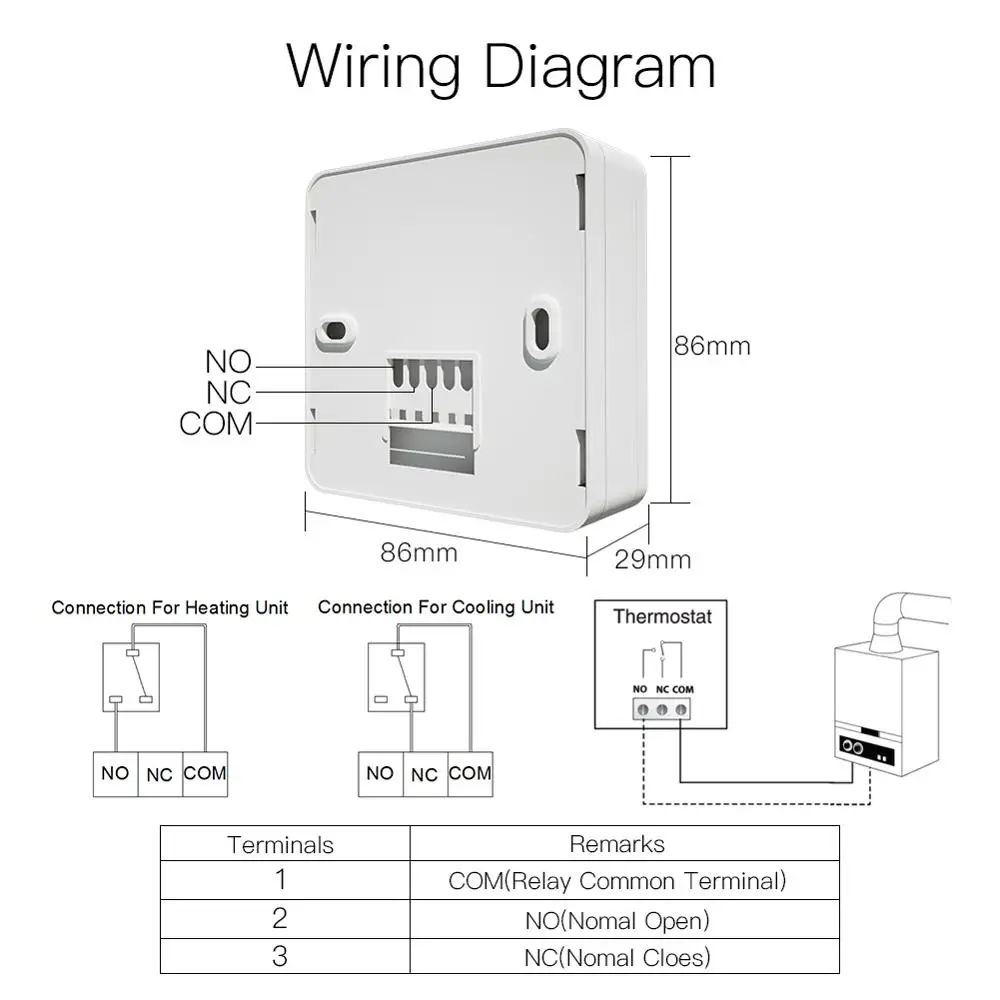 Wiring Diagram

NO
NC
COM

86mm

86mm

29mm

Connection For Heating Unit

NO NC COM

Connection For Cooling Unit

NO NC COM

Thermostat

NO NC COM

| Terminals | Remarks |
|---|---|
| 1 | COM(Relay Common Terminal) |
| 2 | NO(Nomal Open) |
| 3 | NC(Nomal Cloes) |