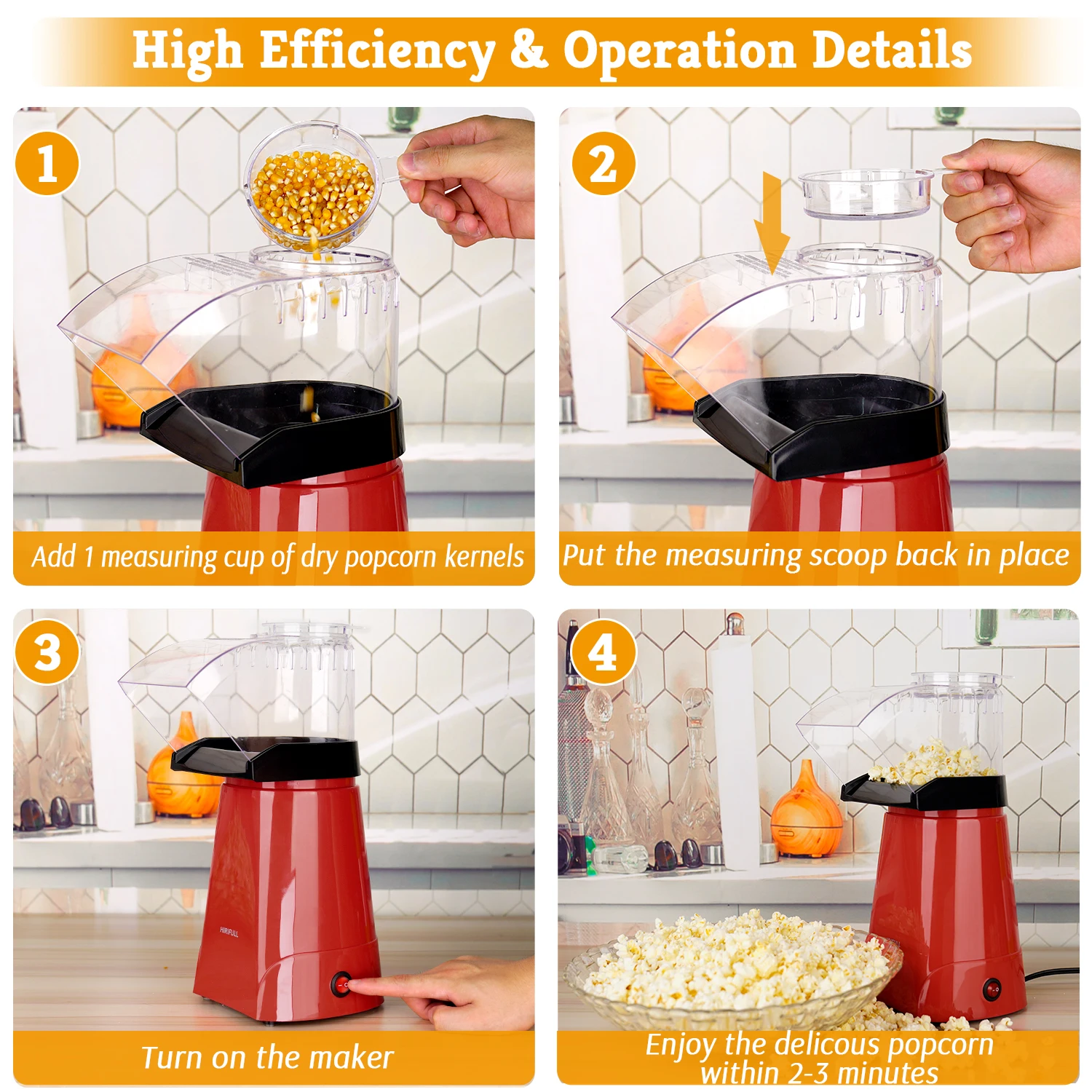 High Efficiency & Operation Details

1

Add 1 measuring cup of dry popcorn kernels

2

Put the measuring scoop back in place

3

HIRIFULL

Turn on the maker

4

Enjoy the delicous popcorn within 2-3 minutes