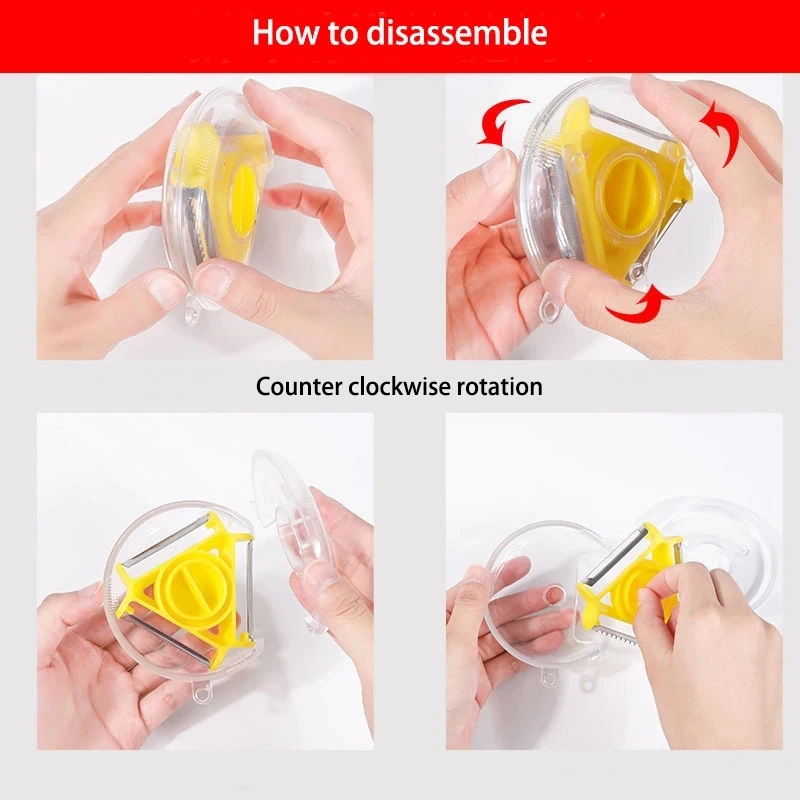 How to disassemble

Counter clockwise rotation