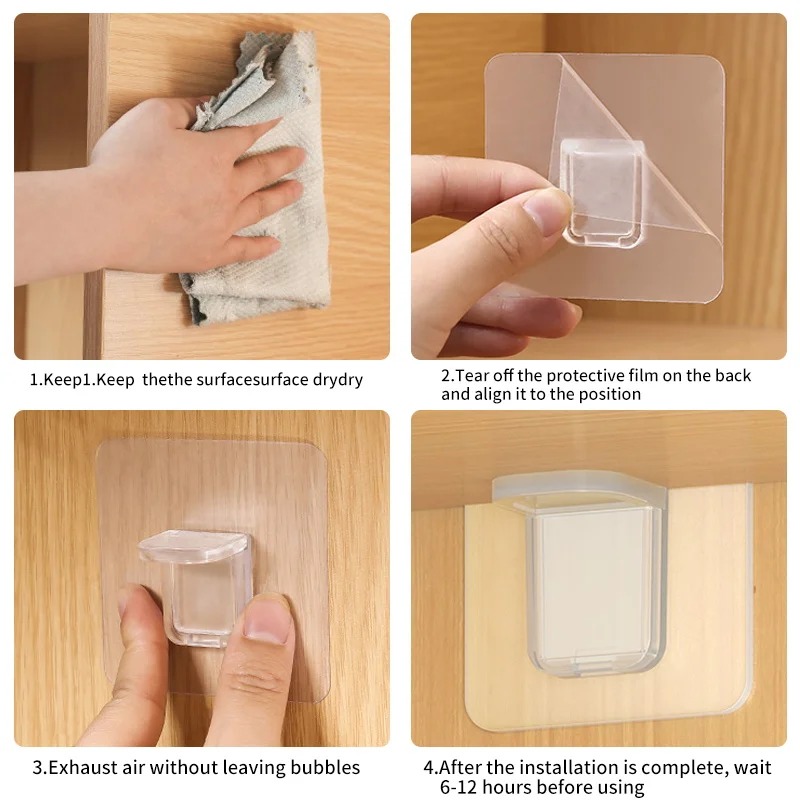 1.Keep1.Keep thethe surfacesurface drydry

2.Tear off the protective film on the back and align it to the position

3.Exhaust air without leaving bubbles

4.After the installation is complete, wait 6-12 hours before using