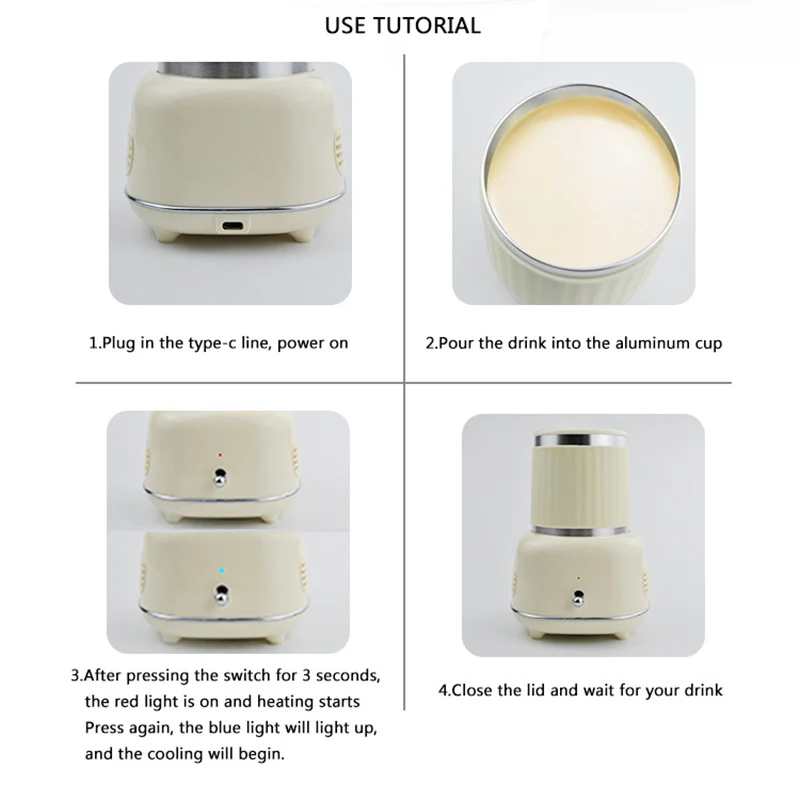 USE TUTORIAL

1.Plug in the type-c line, power on

2.Pour the drink into the aluminum cup

3.After pressing the switch for 3 seconds, the red light is on and heating starts Press again, the blue light will light up, and the cooling will begin.

4.Close the lid and wait for your drink