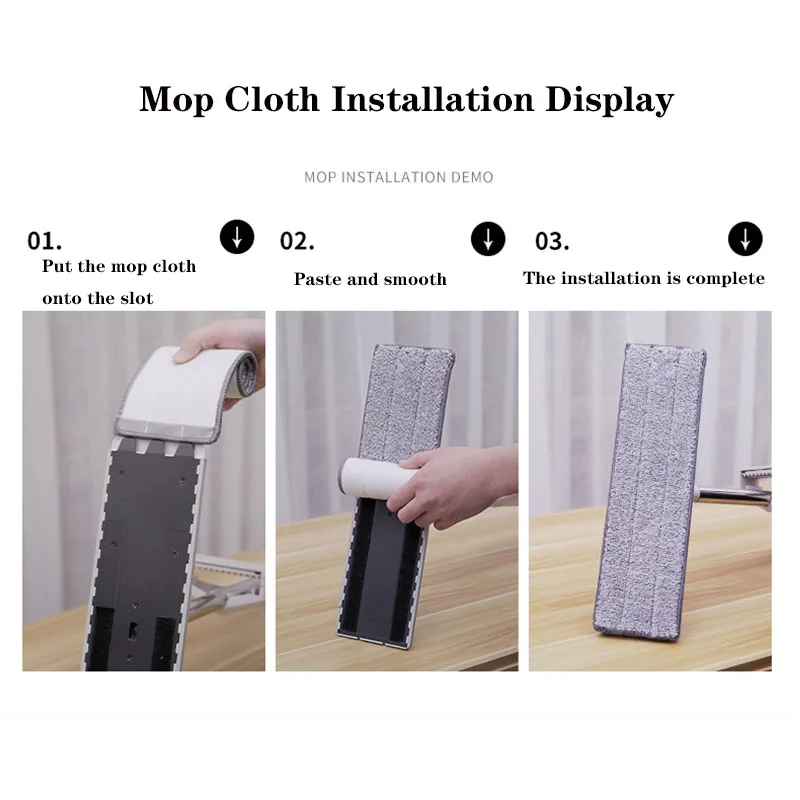 Mop Cloth Installation Display

MOP INSTALLATION DEMO

01.
Put the mop cloth onto the slot

02.
Paste and smooth

03.
The installation is complete