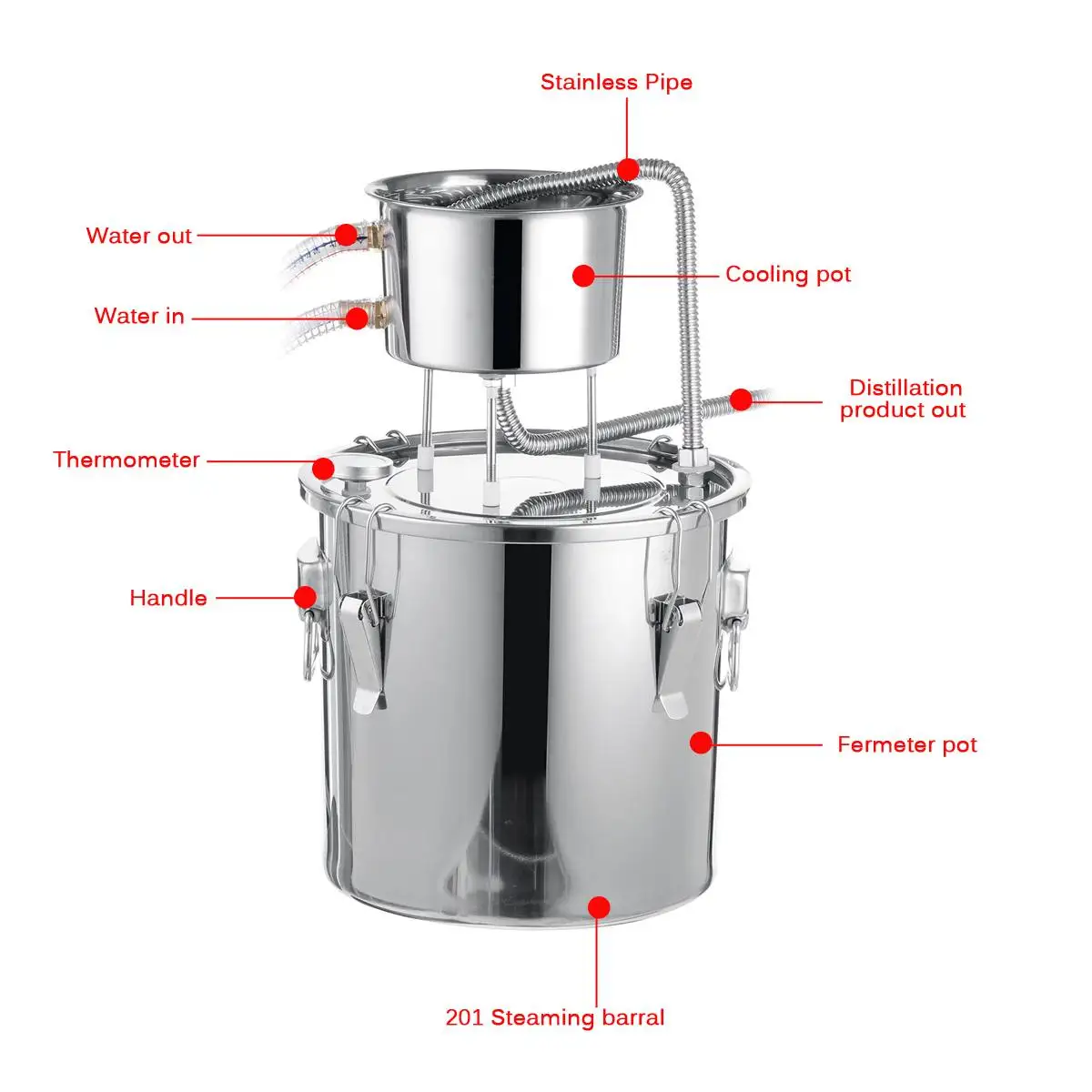 Stainless Pipe

Water out

Cooling pot

Water in

Distillation product out

Thermometer

Handle

Fermeter pot

201 Steaming barral