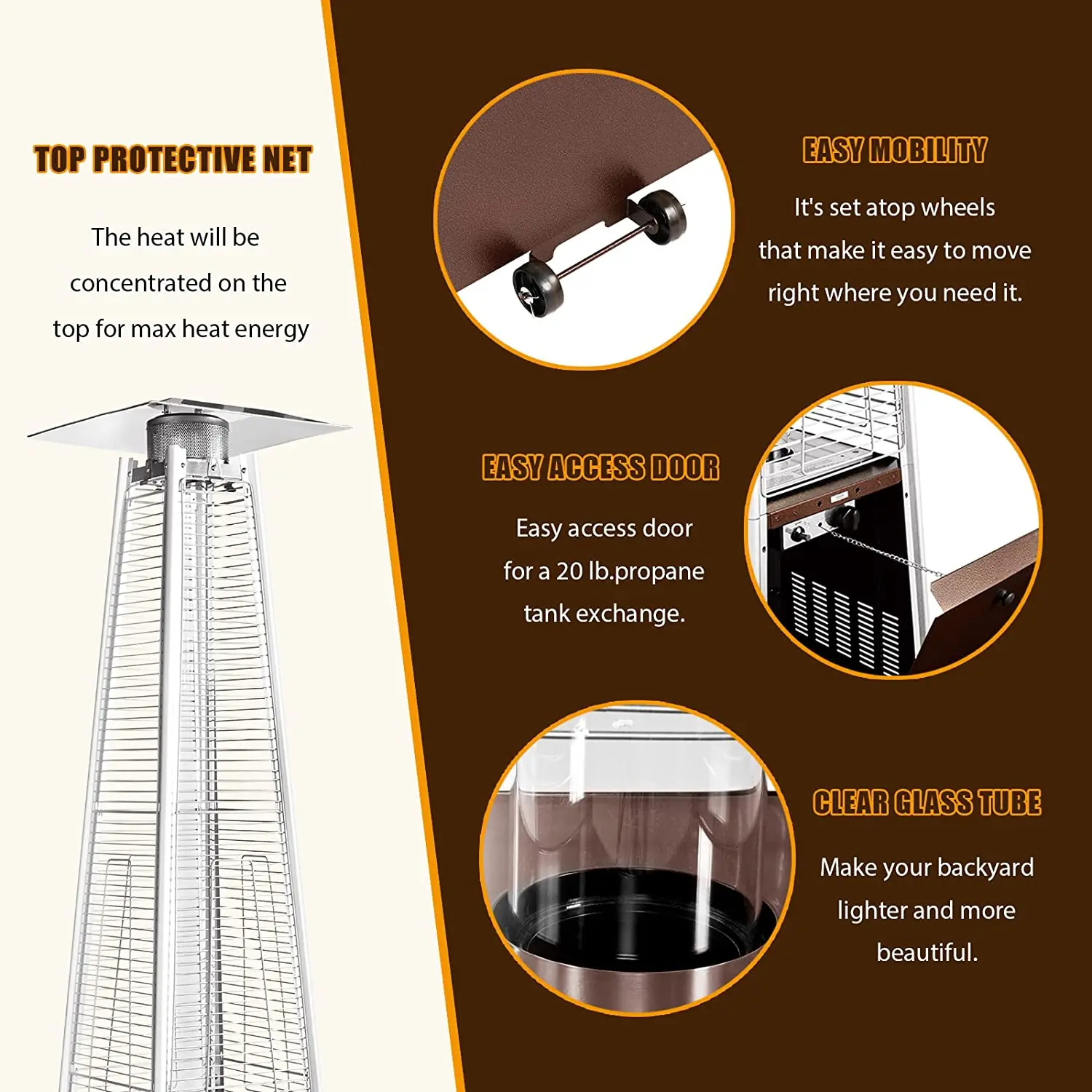 TOP PROTECTIVE NET

The heat will be concentrated on the top for max heat energy

EASY MOBILITY

It's set atop wheels that make it easy to move right where you need it.

EASY ACCESS DOOR

Easy access door for a 20 lb.propane tank exchange.

CLEAR GLASS TUBE

Make your backyard lighter and more beautiful.