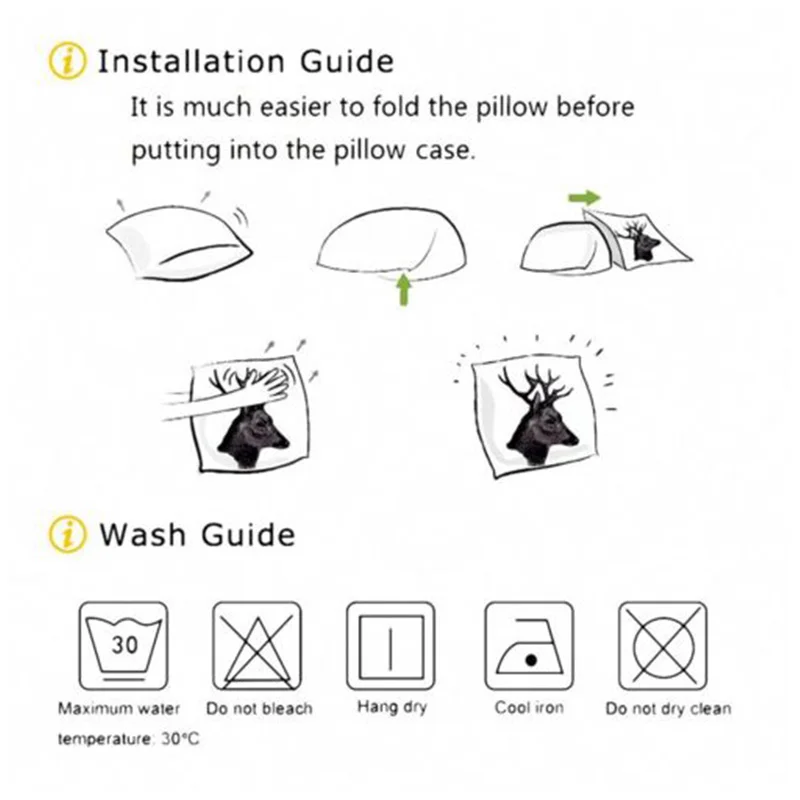 i Installation Guide

It is much easier to fold the pillow before putting into the pillow case.

i Wash Guide

30

Maximum water temperature: 30°C

Do not bleach

Hang dry

Cool iron

Do not dry clean