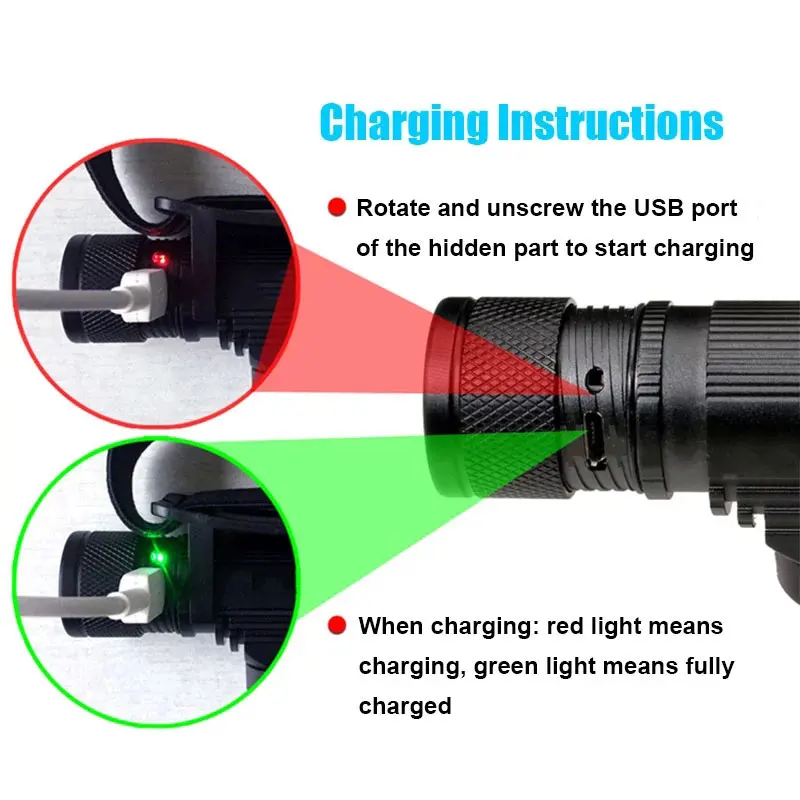 Charging Instructions

Rotate and unscrew the USB port of the hidden part to start charging

When charging: red light means charging, green light means fully charged