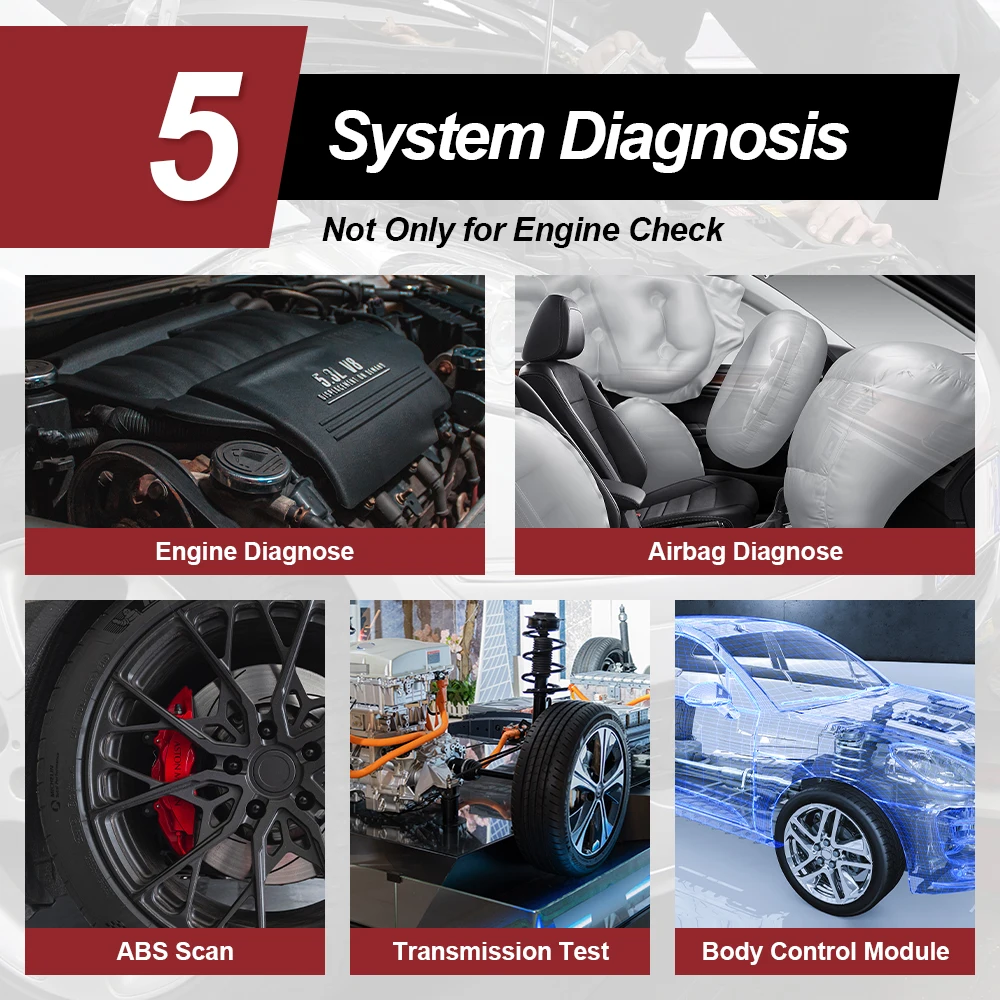 5 System Diagnosis

Not Only for Engine Check

5.3L V8

Engine Diagnose

Airbag Diagnose

ABS Scan

Transmission Test

Body Control Module