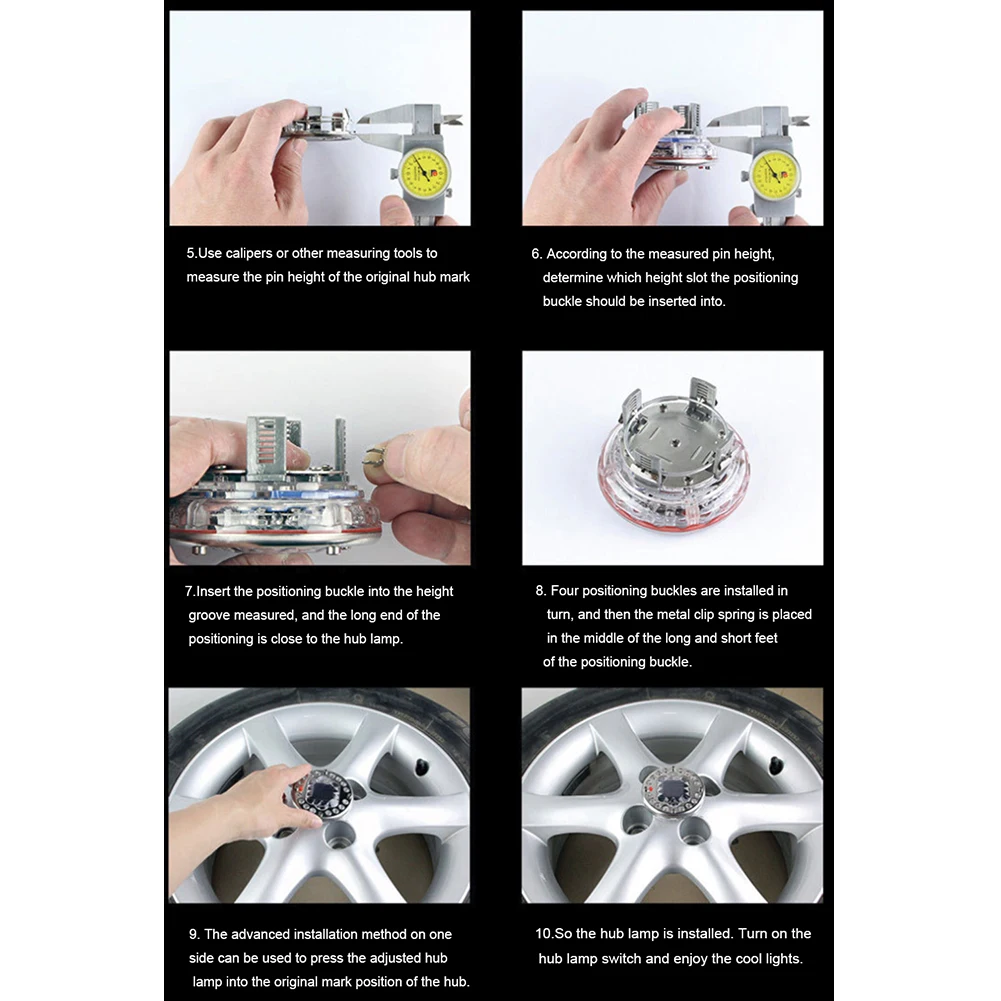 5.Use calipers or other measuring tools to measure the pin height of the original hub mark

6. According to the measured pin height, determine which height slot the positioning buckle should be inserted into.

7.Insert the positioning buckle into the height groove measured, and the long end of the positioning is close to the hub lamp.

8. Four positioning buckles are installed in turn, and then the metal clip spring is placed in the middle of the long and short feet of the positioning buckle.

9. The advanced installation method on one side can be used to press the adjusted hub lamp into the original mark position of the hub.

10.So the hub lamp is installed. Turn on the hub lamp switch and enjoy the cool lights.