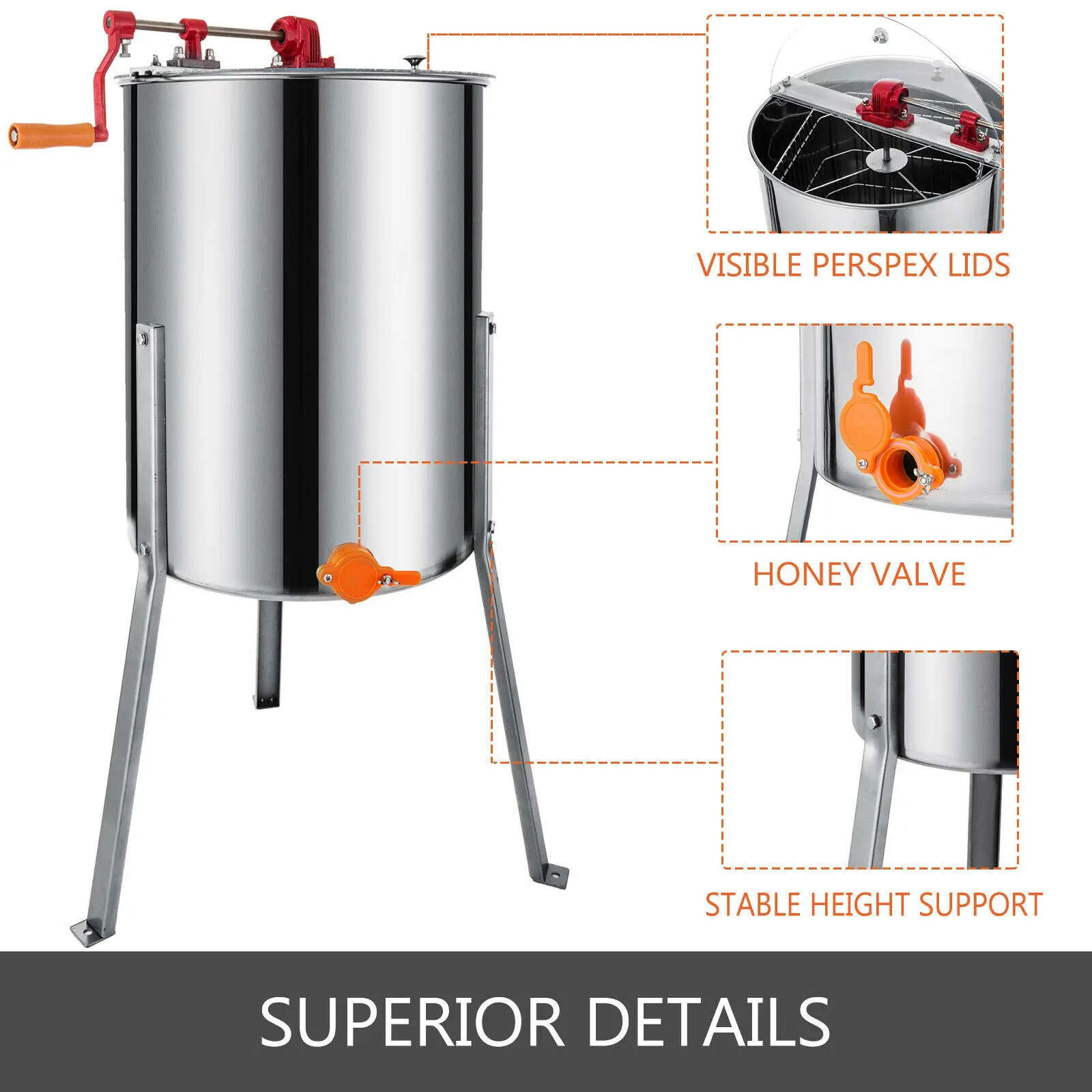 VISIBLE PERSPEX LIDS

HONEY VALVE

STABLE HEIGHT SUPPORT

SUPERIOR DETAILS