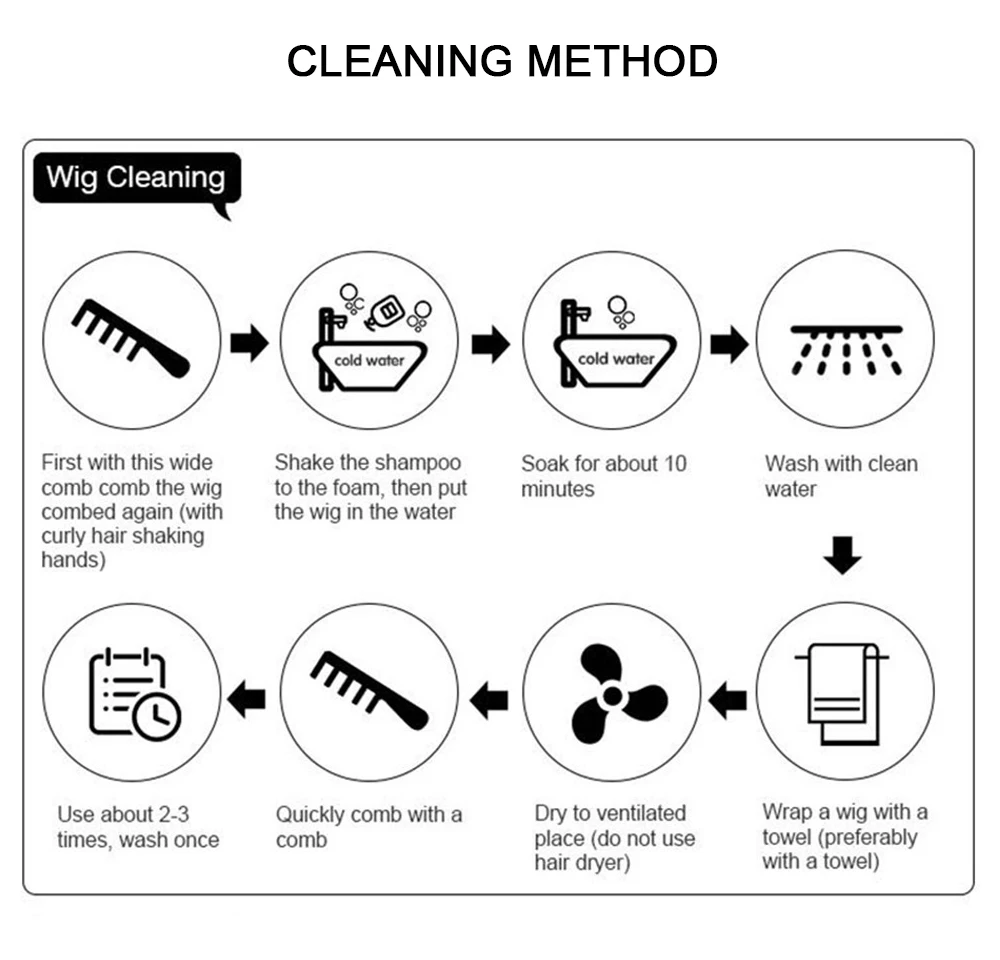 CLEANING METHOD

Wig Cleaning

cold water

cold water

First with this wide comb comb the wig combed again (with curly hair shaking hands)

Shake the shampoo to the foam, then put the wig in the water

Soak for about 10 minutes

Wash with clean water

Wrap a wig with a towel (preferably with a towel)

Dry to ventilated place (do not use hair dryer)

Quickly comb with a comb

Use about 2-3 times, wash once