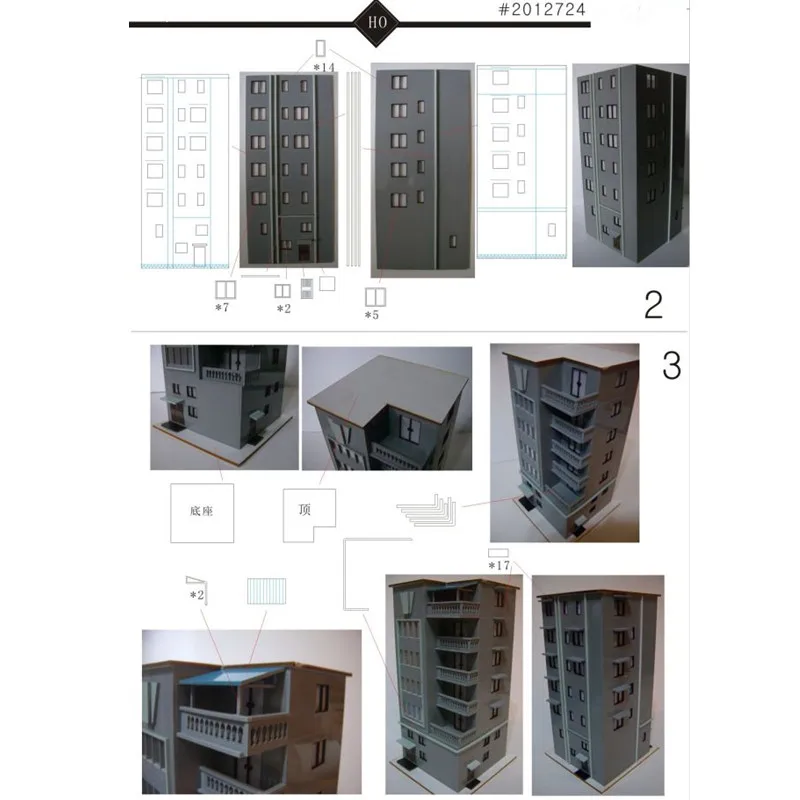 HO

#2012724

*14

*7

*2

*5

2

3

底座

顶

*17

*2