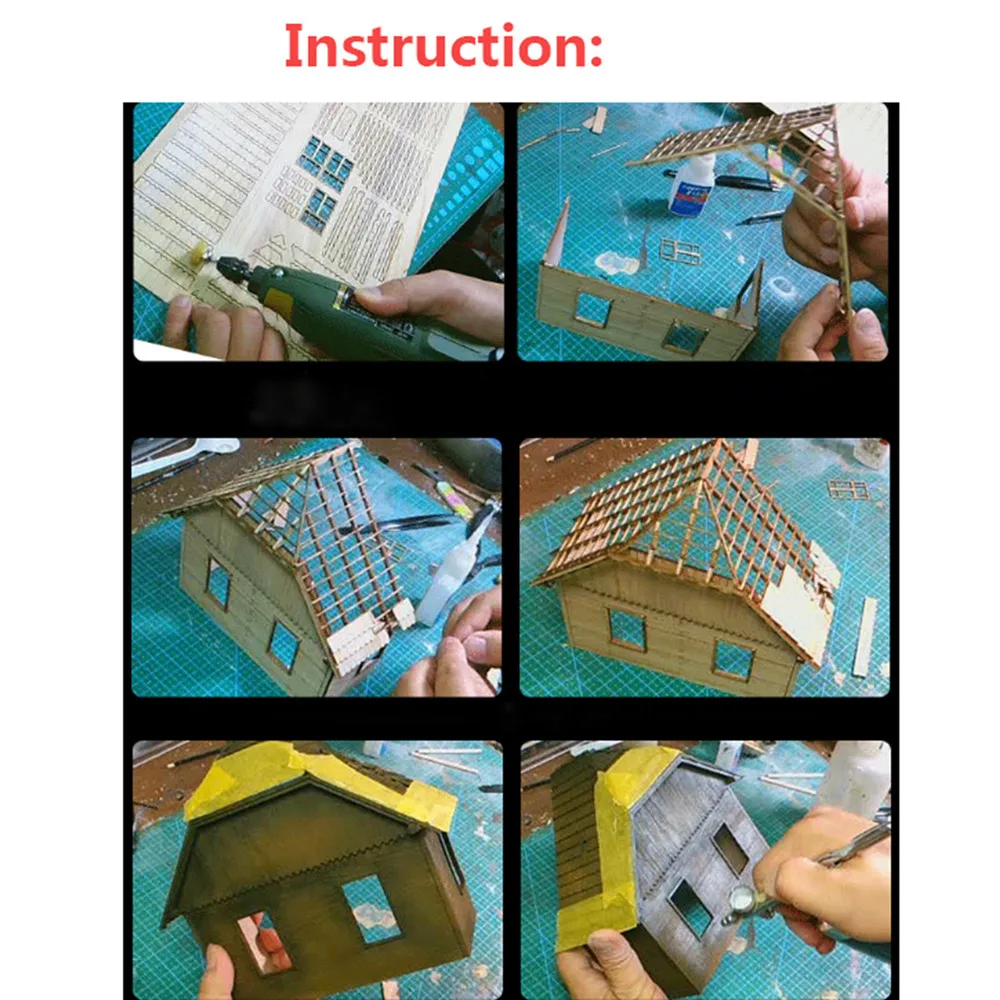 Instruction: