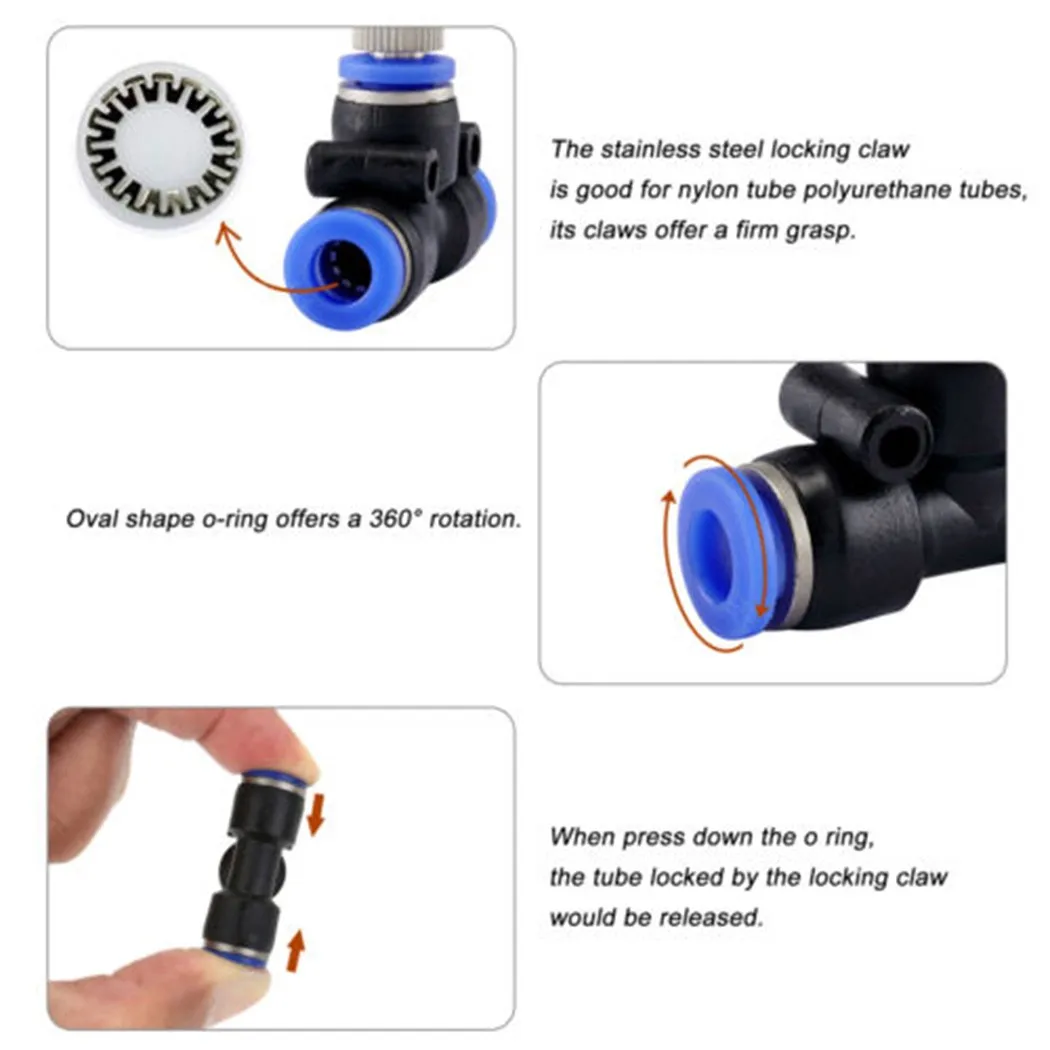 The stainless steel locking claw
is good for nylon tube polyurethane tubes,
its claws offer a firm grasp.

Oval shape o-ring offers a 360° rotation.

When press down the o ring,
the tube locked by the locking claw
would be released.