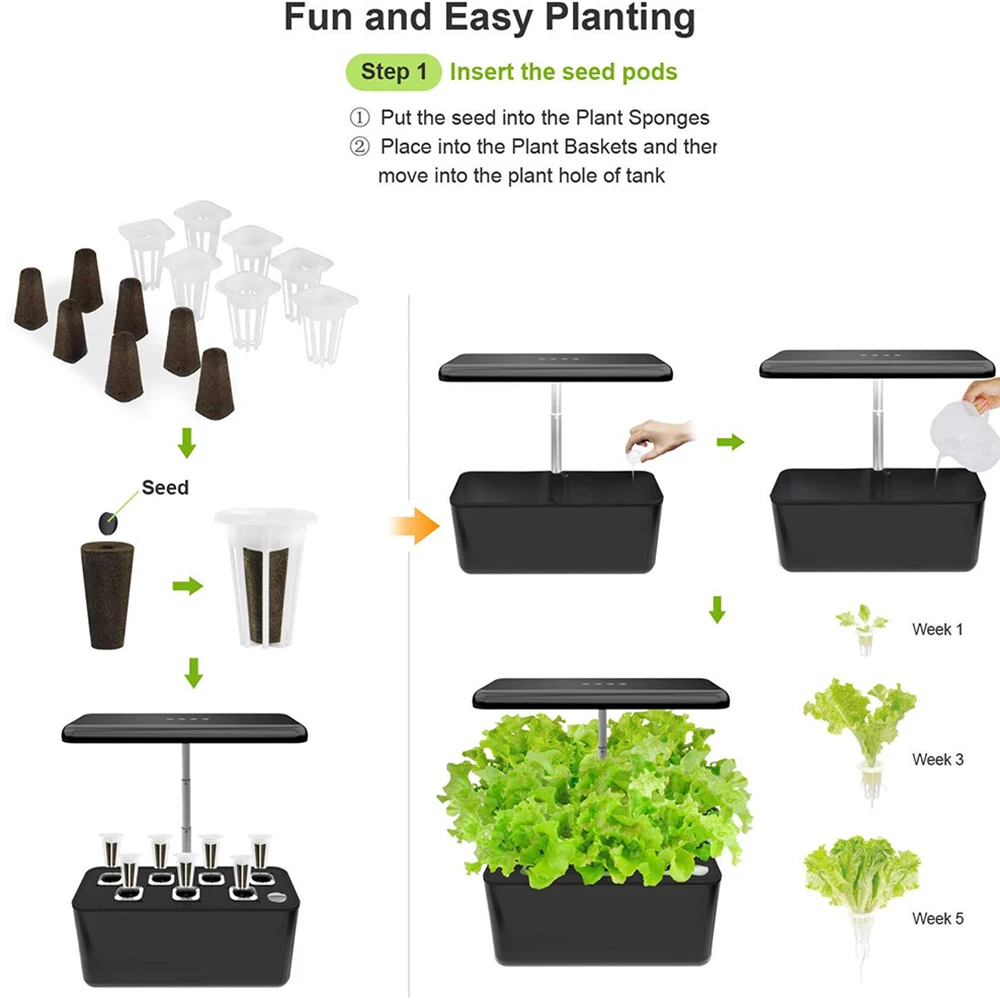 Fun and Easy Planting

Step 1 Insert the seed pods

① Put the seed into the Plant Sponges
② Place into the Plant Baskets and ther move into the plant hole of tank

Seed

Week 1

Week 3

Week 5