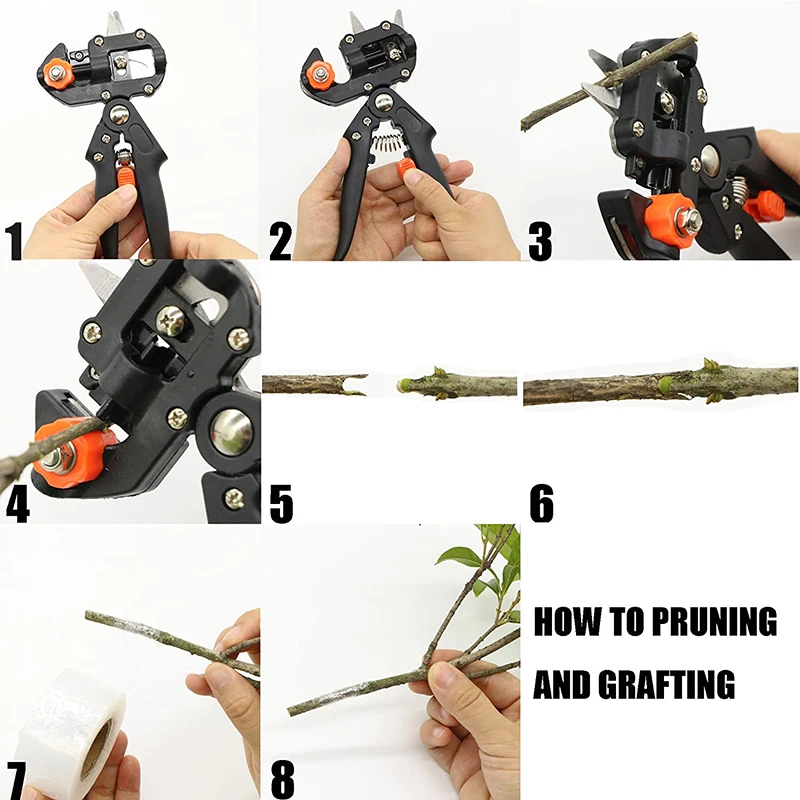 1
2
3
4
5
6
7
8
HOW TO PRUNING
AND GRAFTING