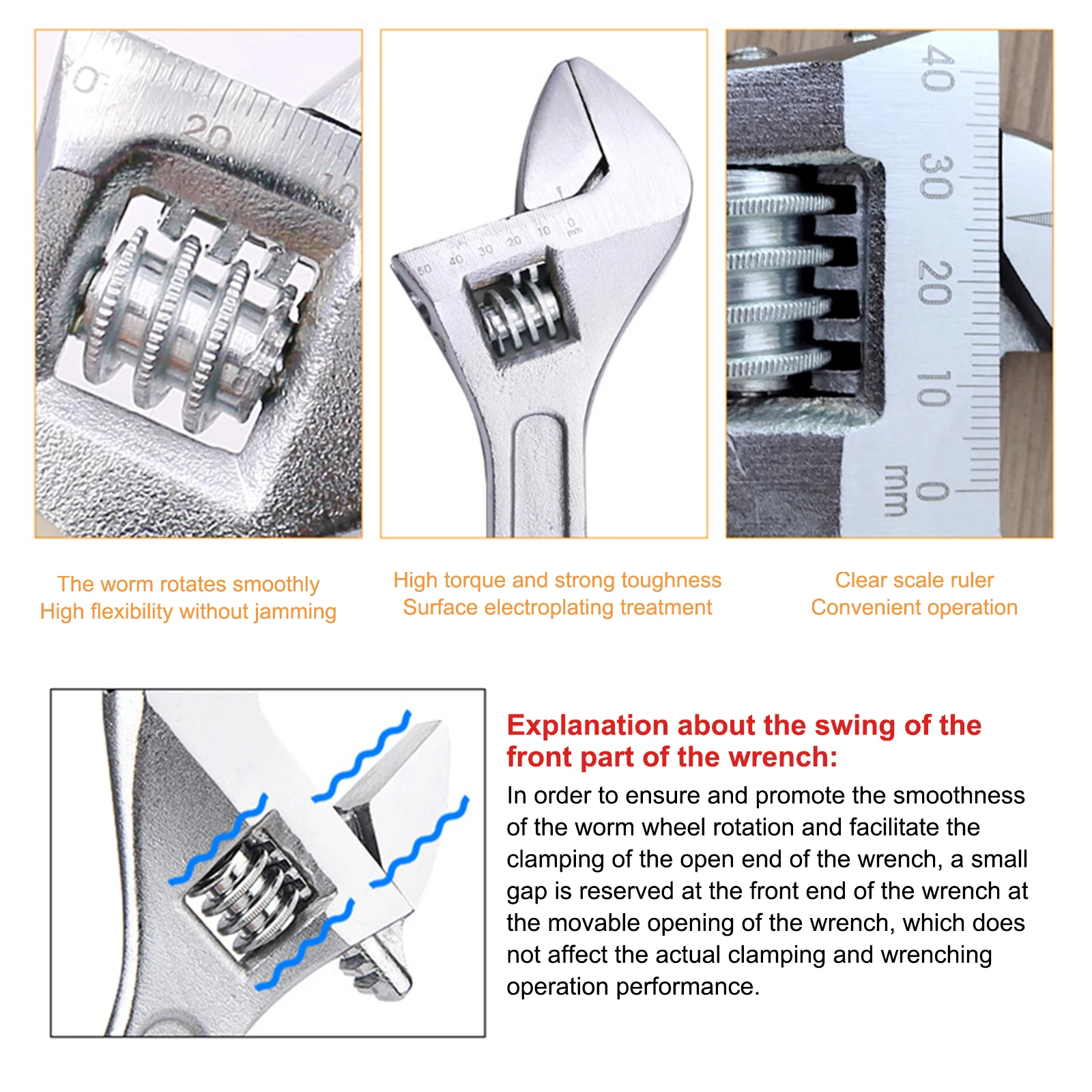 30 20 10

50 40 30 20 10 0 mm

40 30 20 10 0 mm

The worm rotates smoothly
High flexibility without jamming

High torque and strong toughness
Surface electroplating treatment

Clear scale ruler
Convenient operation

Explanation about the swing of the front part of the wrench:

In order to ensure and promote the smoothness of the worm wheel rotation and facilitate the clamping of the open end of the wrench, a small gap is reserved at the front end of the wrench at the movable opening of the wrench, which does not affect the actual clamping and wrenching operation performance.