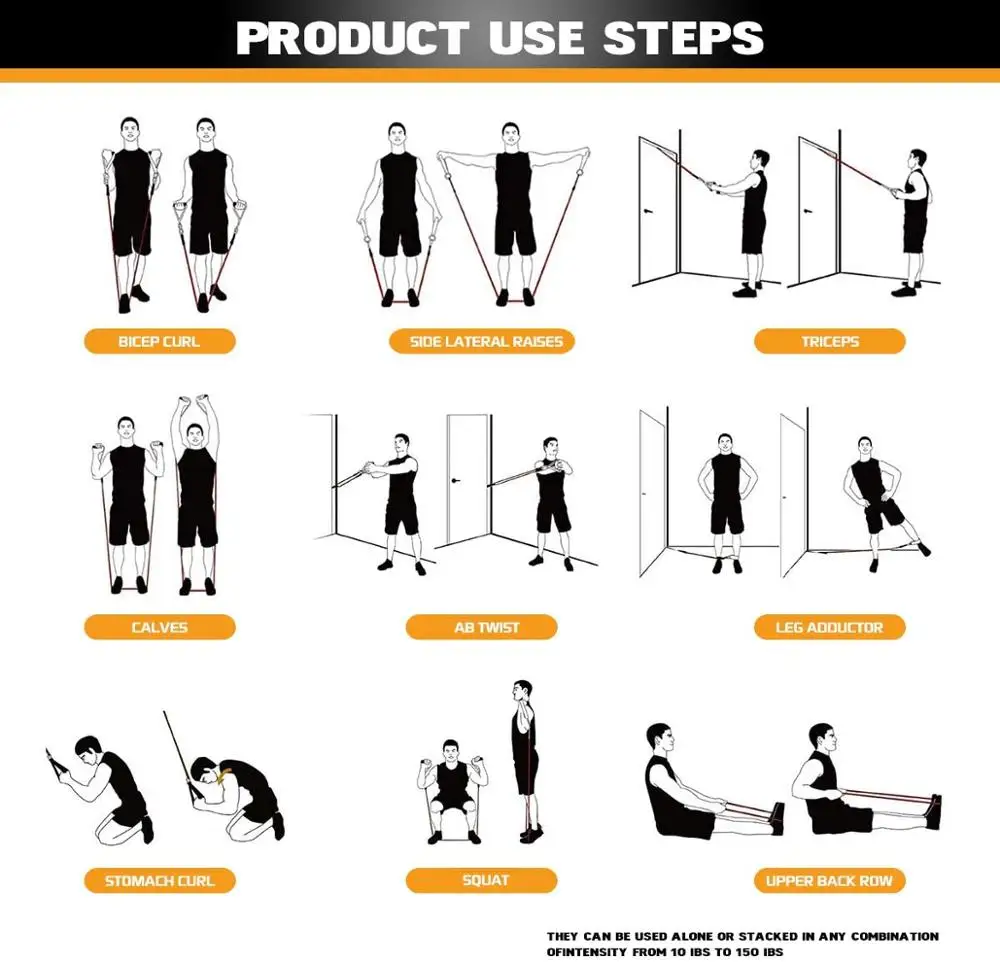 PRODUCT USE STEPS

BICEP CURL

SIDE LATERAL RAISES

TRICEPS

CALVES

AB TWIST

LEG ADDUCTOR

STOMACH CURL

SQUAT

UPPER BACK ROW

THEY CAN BE USED ALONE OR STACKED IN ANY COMBINATION OFINTENSITY FROM 10 IBS TO 150 IBS