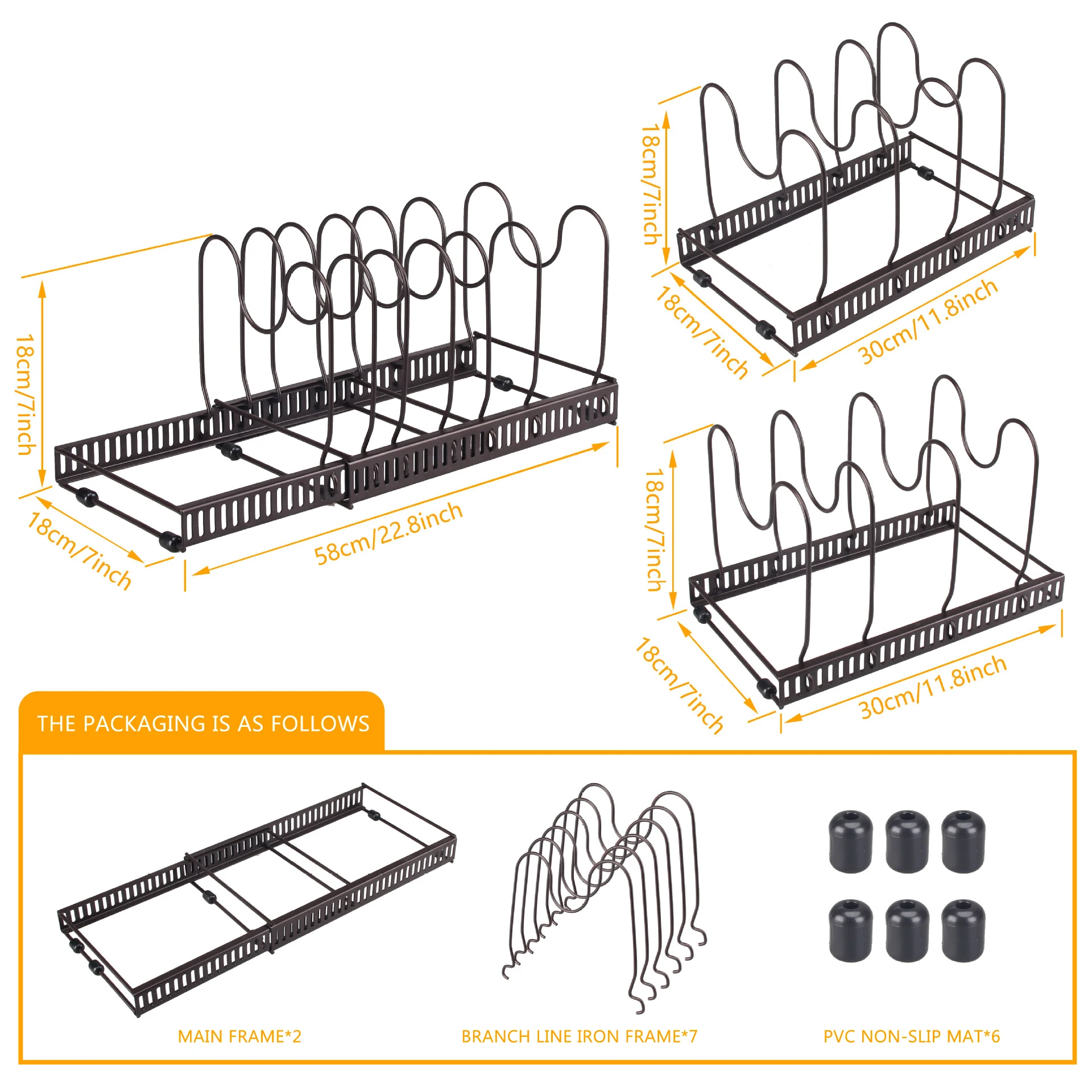 18cm/7inch

18cm/7inch

58cm/22.8inch

18cm/7inch

18cm/7inch

30cm/11.8inch

18cm/7inch

18cm/7inch

30cm/11.8inch

THE PACKAGING IS AS FOLLOWS

MAIN FRAME*2

BRANCH LINE IRON FRAME*7

PVC NON-SLIP MAT*6