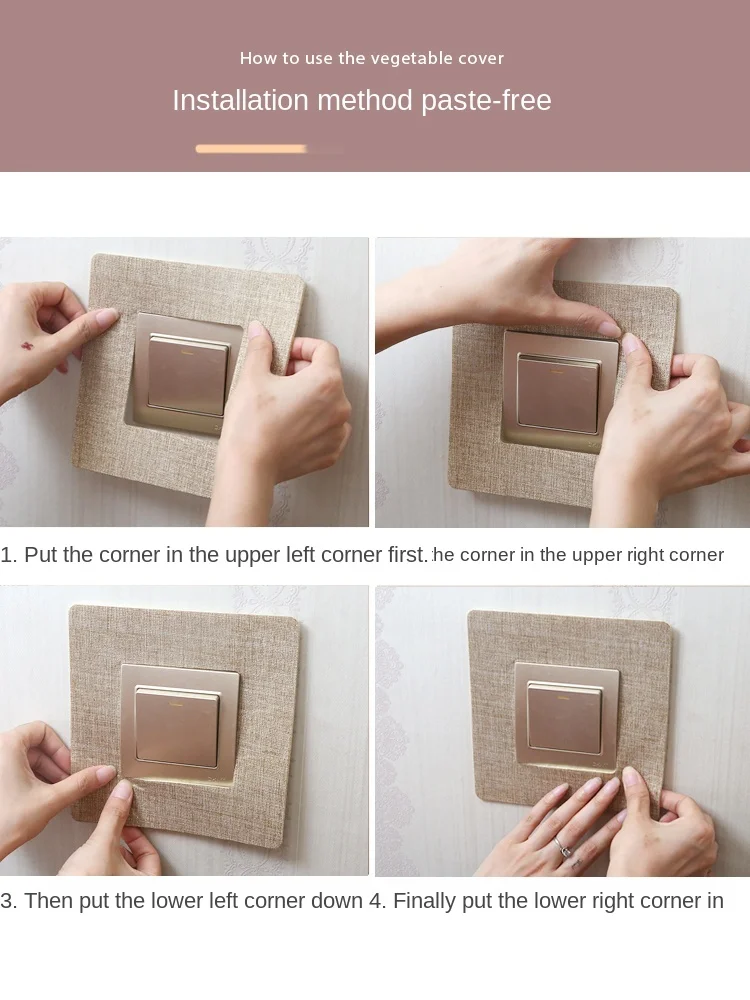 How to use the vegetable cover

Installation method paste-free

1. Put the corner in the upper left corner first. he corner in the upper right corner

3. Then put the lower left corner down 4. Finally put the lower right corner in