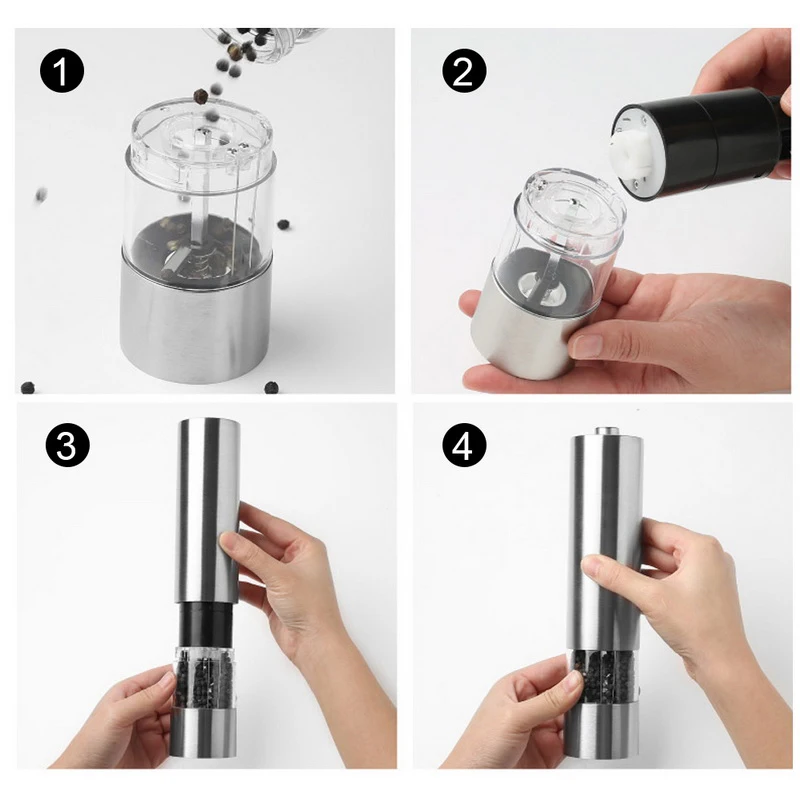 1

2

3

4