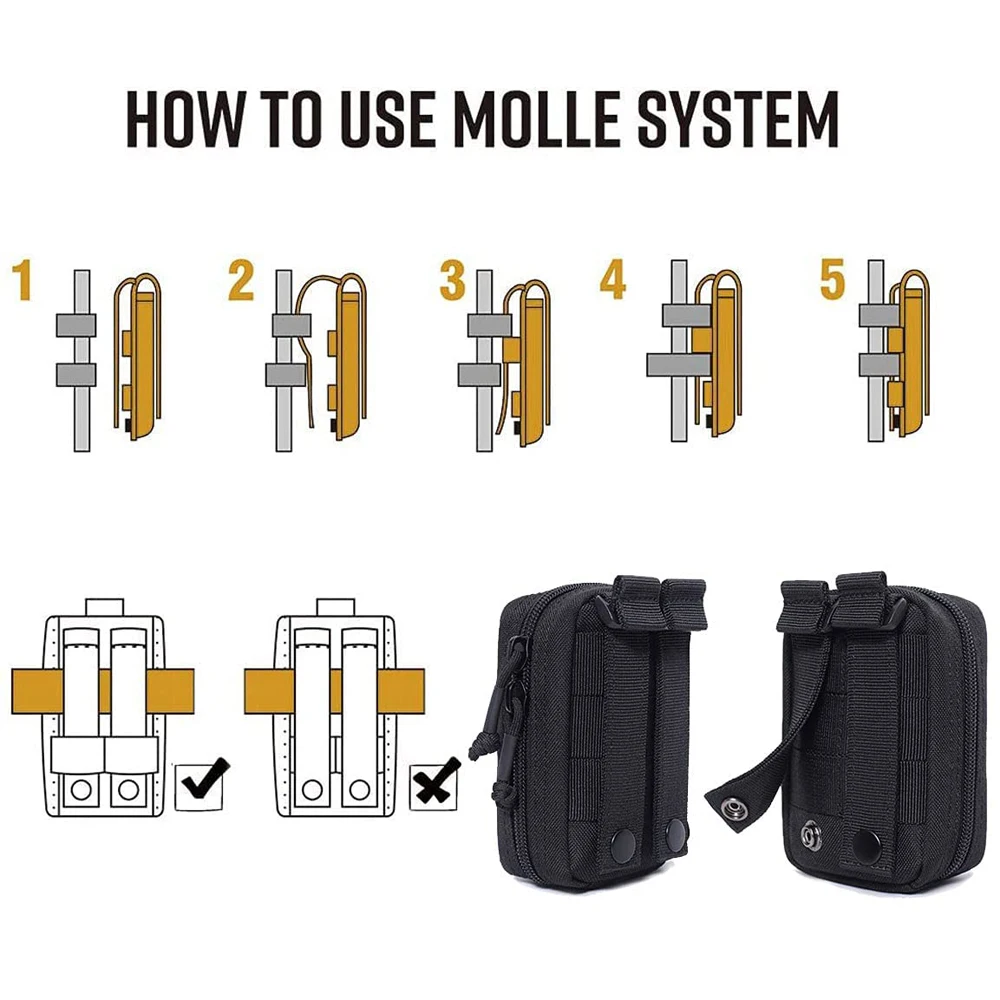 HOW TO USE MOLLE SYSTEM

1

2

3

4

5