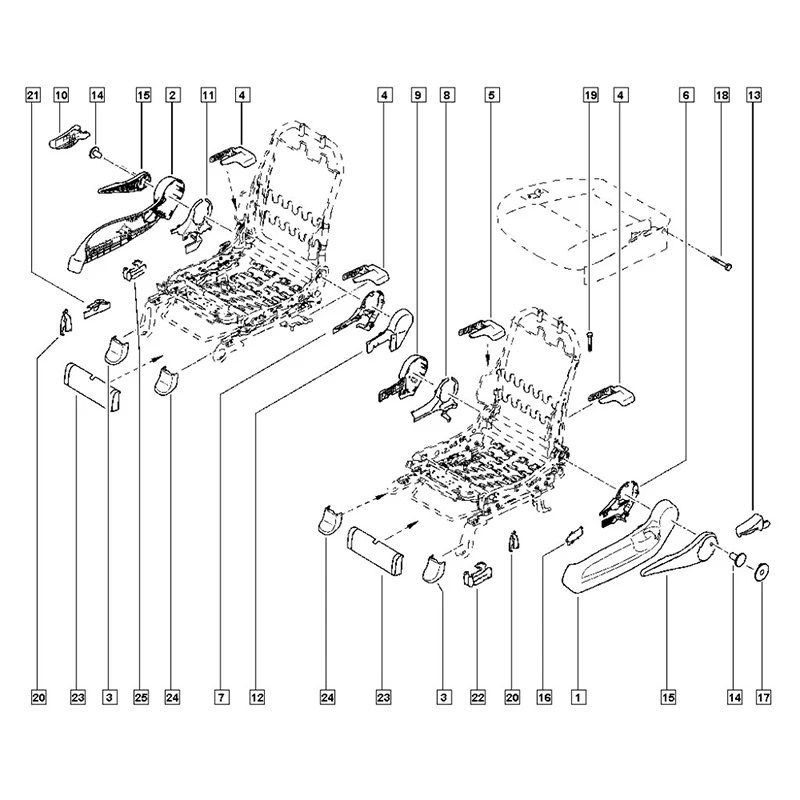 21 10 14 15 2 11 4 4 9 8 5 19 4 6 18 13

20 23 3 25 24 7 12 24 23 3 22 20 16 1 15 14 17