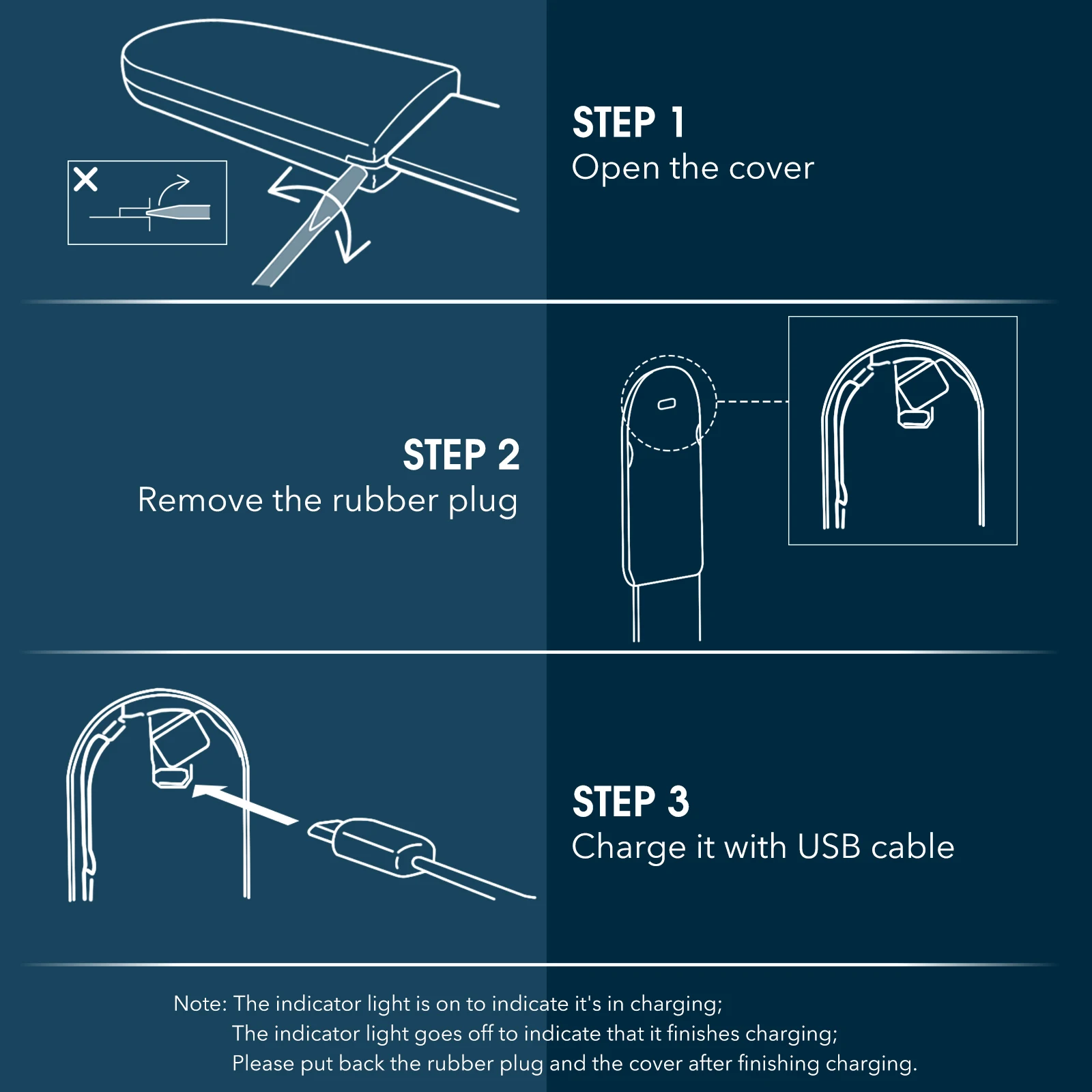 STEP 1
Open the cover

STEP 2
Remove the rubber plug

STEP 3
Charge it with USB cable

Note: The indicator light is on to indicate it's in charging;
The indicator light goes off to indicate that it finishes charging;
Please put back the rubber plug and the cover after finishing charging.