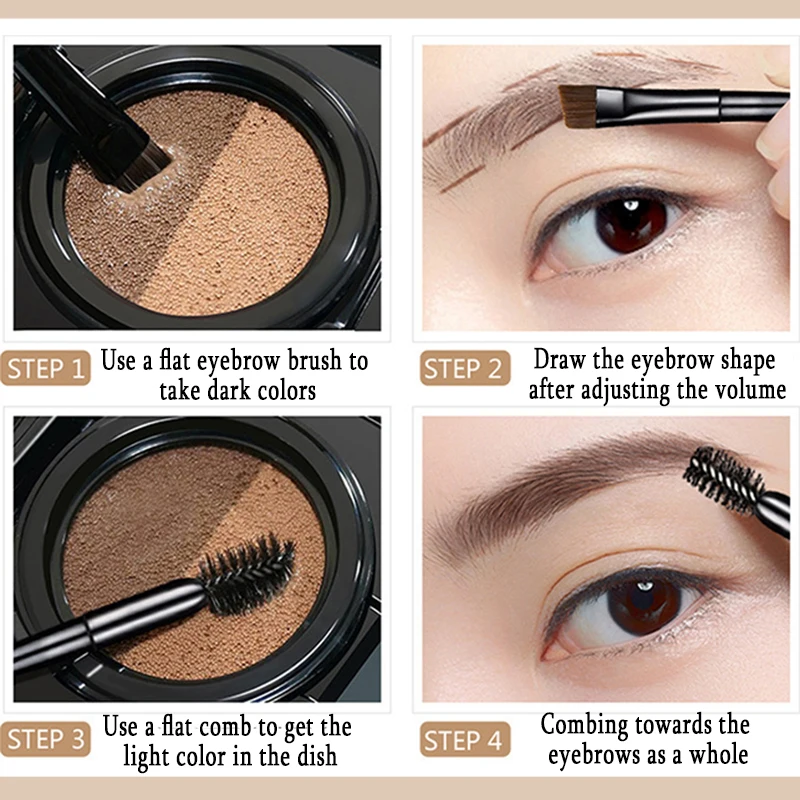 STEP 1 Use a flat eyebrow brush to take dark colors

STEP 2 Draw the eyebrow shape after adjusting the volume

STEP 3 Use a flat comb to get the light color in the dish

STEP 4 Combing towards the eyebrows as a whole