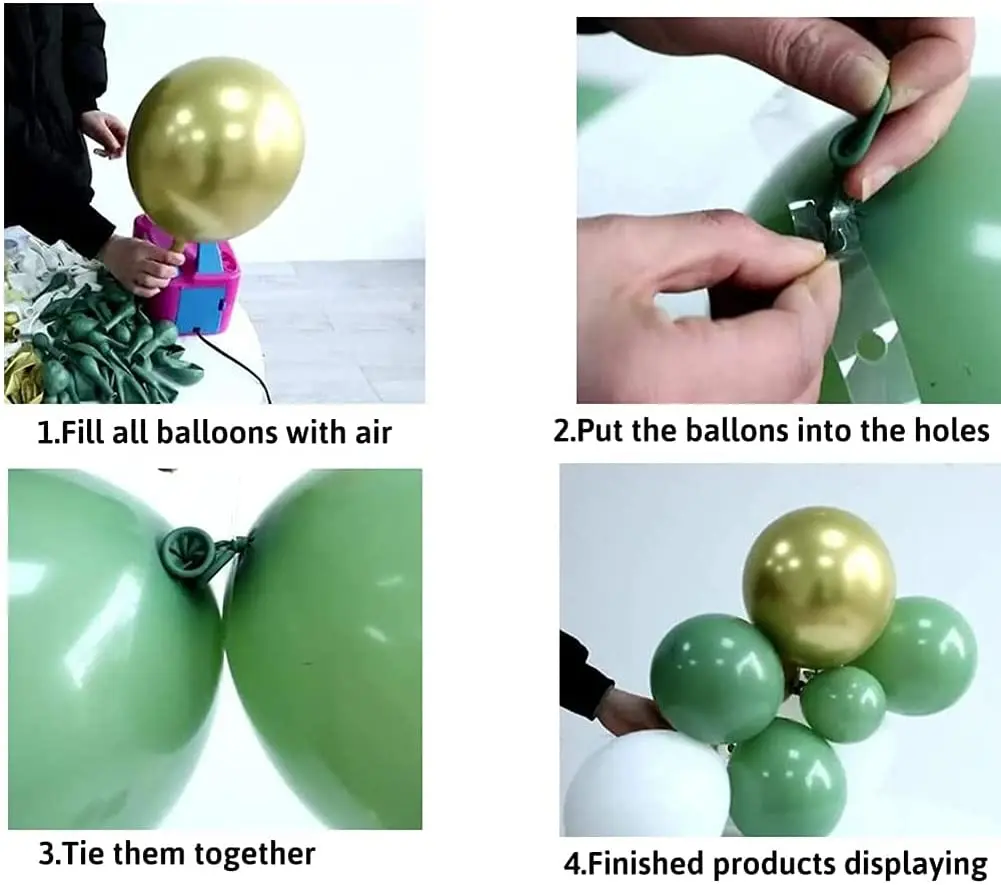 1.Fill all balloons with air

2.Put the ballons into the holes

3.Tie them together

4.Finished products displaying