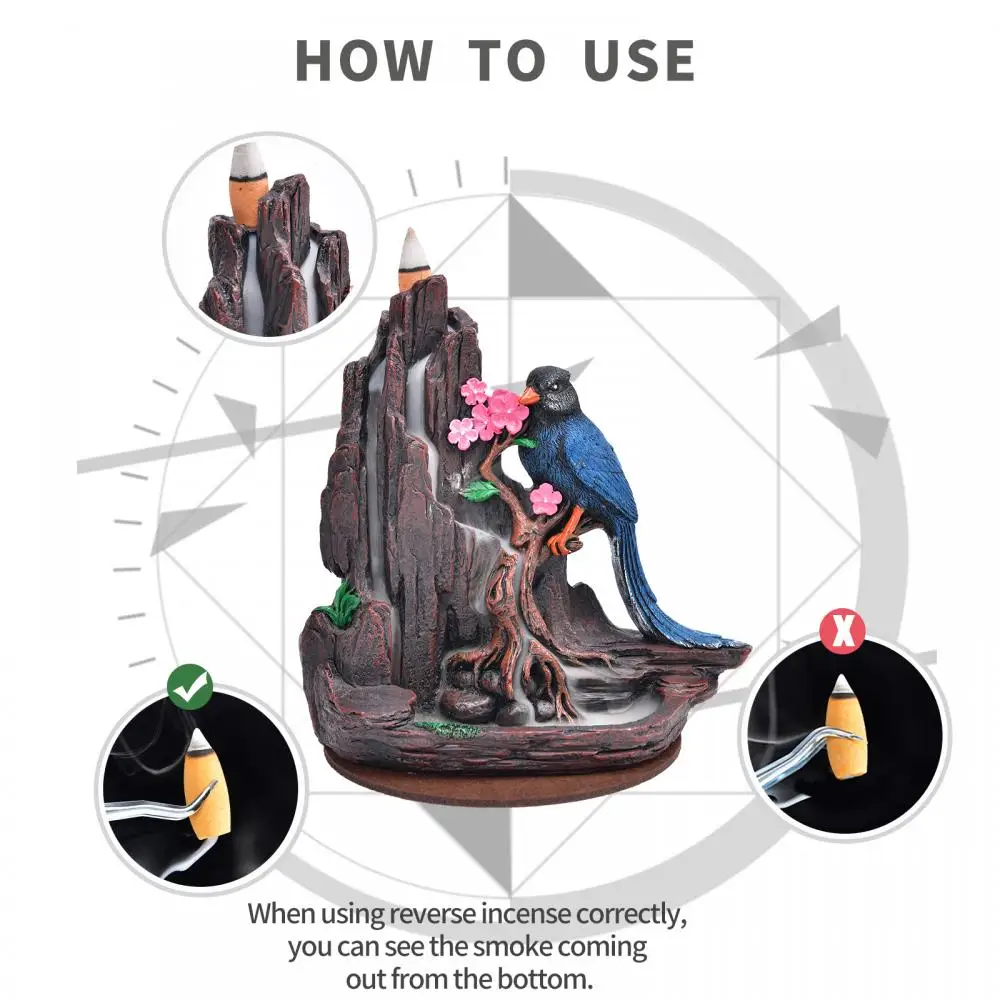 HOW TO USE

X

When using reverse incense correctly, you can see the smoke coming out from the bottom.