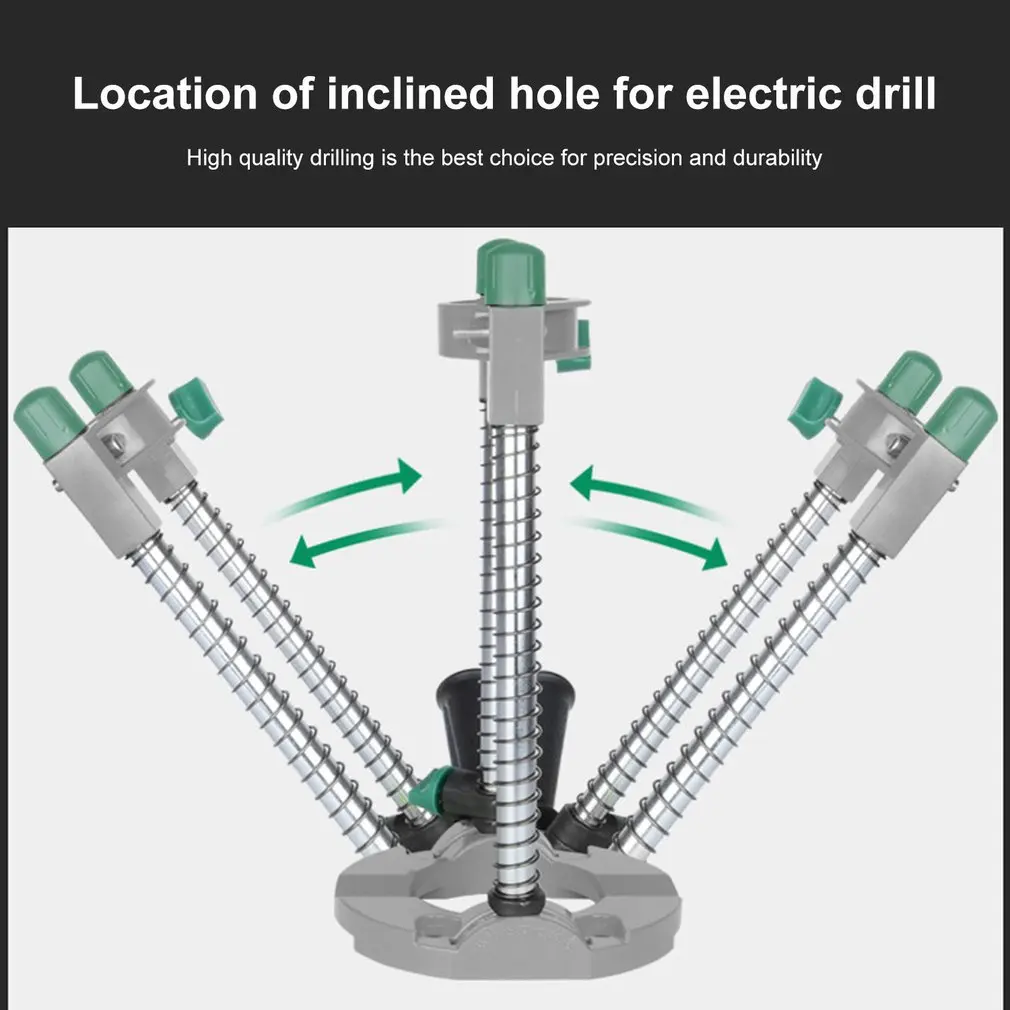 Location of inclined hole for electric drill

High quality drilling is the best choice for precision and durability