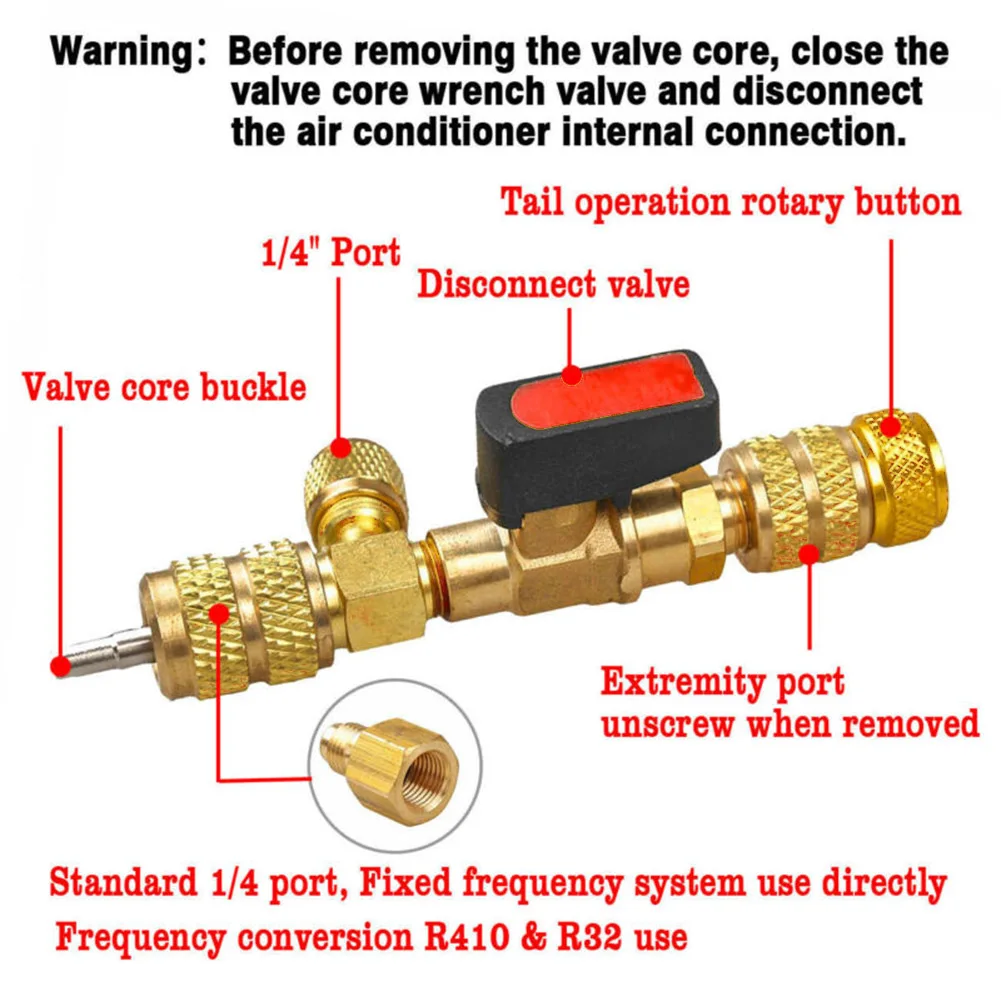 Warning: Before removing the valve core, close the valve core wrench valve and disconnect the air conditioner internal connection.

Tail operation rotary button

1/4" Port

Disconnect valve

Valve core buckle

Extremity port unscrew when removed

Standard 1/4 port, Fixed frequency system use directly

Frequency conversion R410 & R32 use