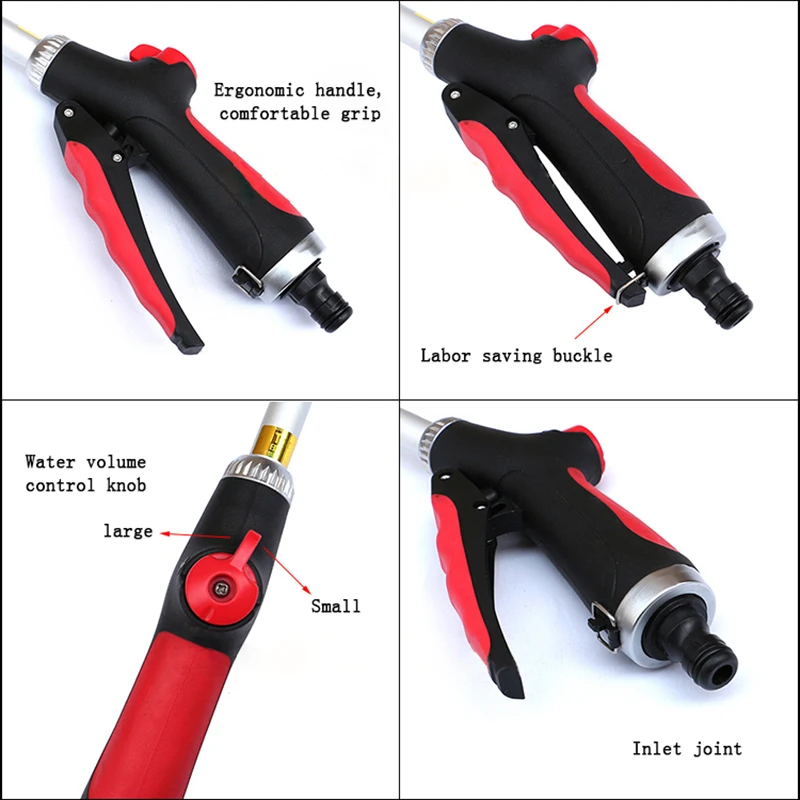 Ergonomic handle, comfortable grip

Labor saving buckle

Water volume control knob

large

Small

Inlet joint