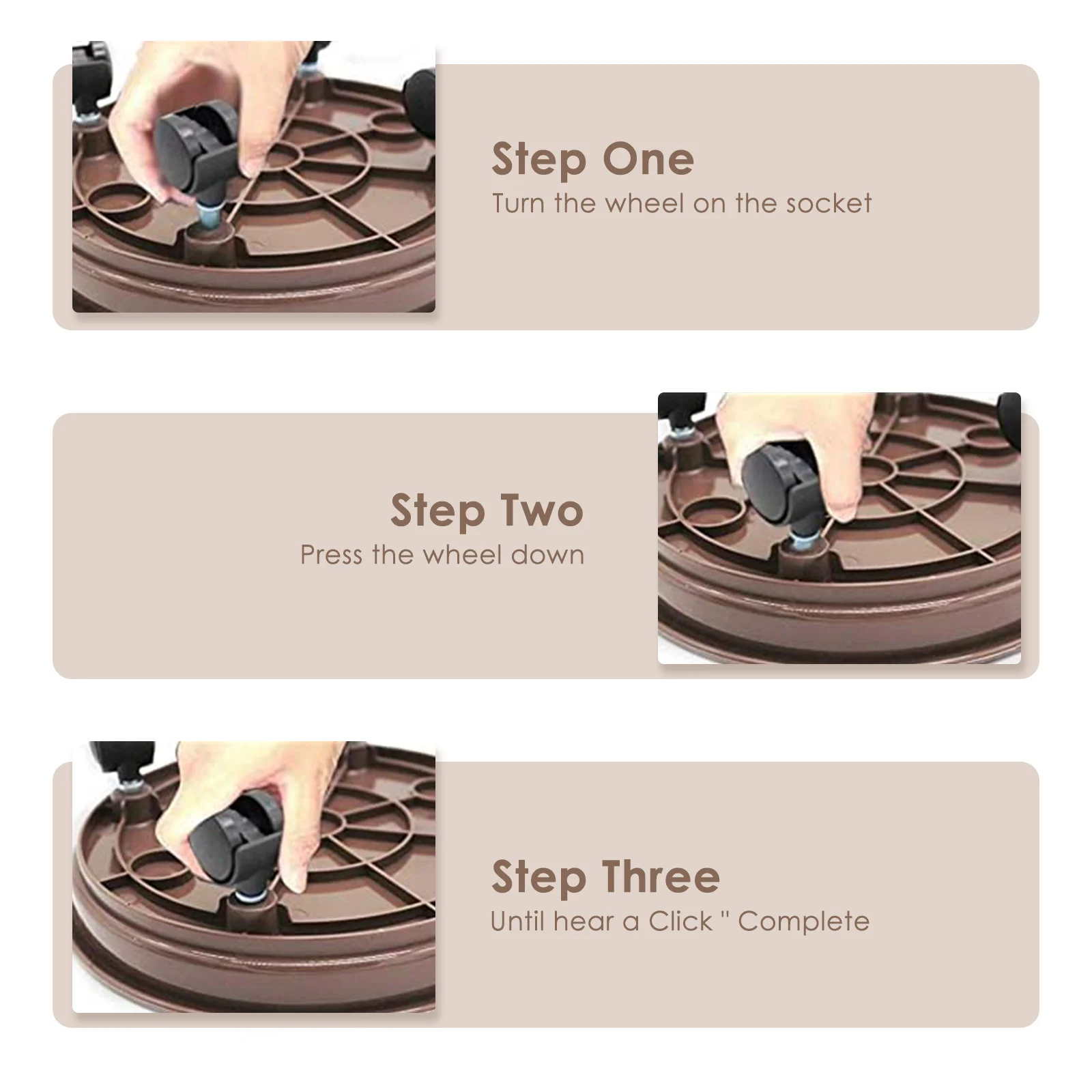 Step One
Turn the wheel on the socket

Step Two
Press the wheel down

Step Three
Until hear a Click " Complete