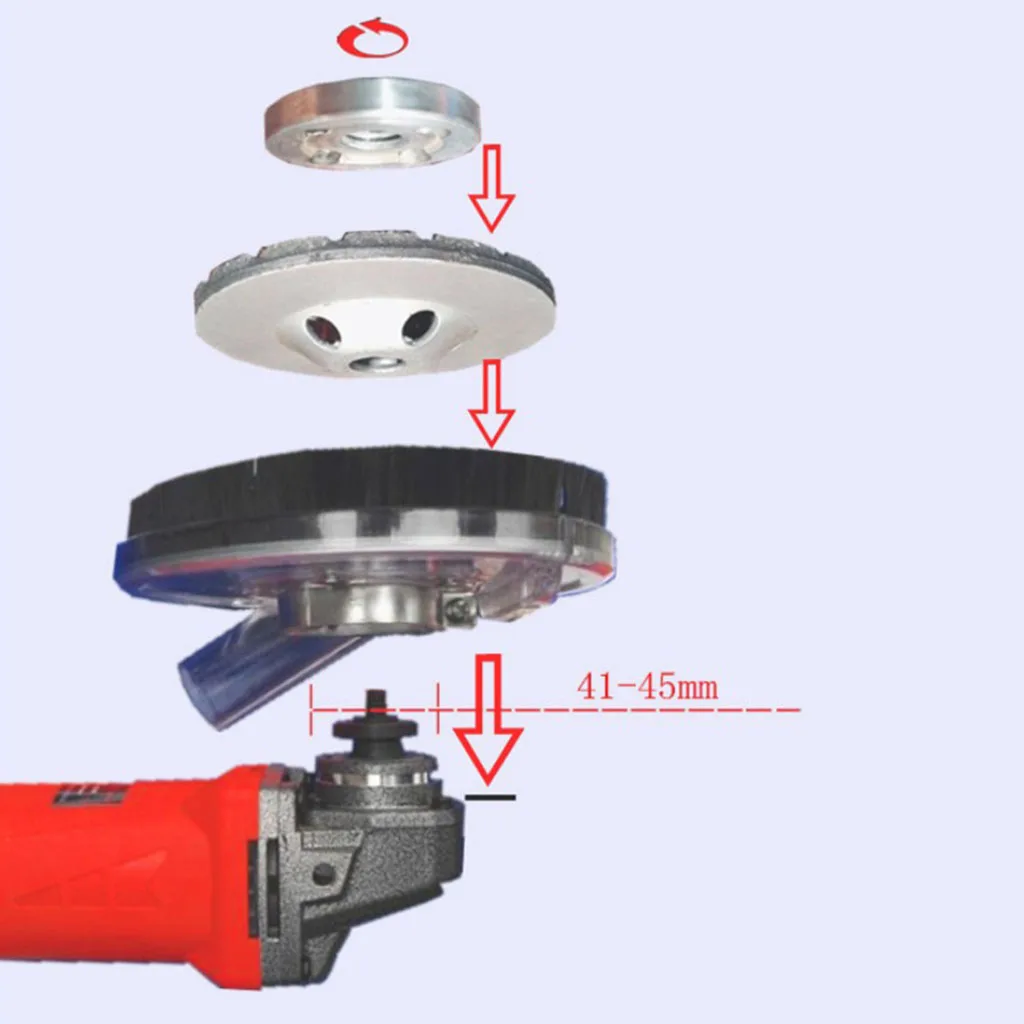 41-45mm