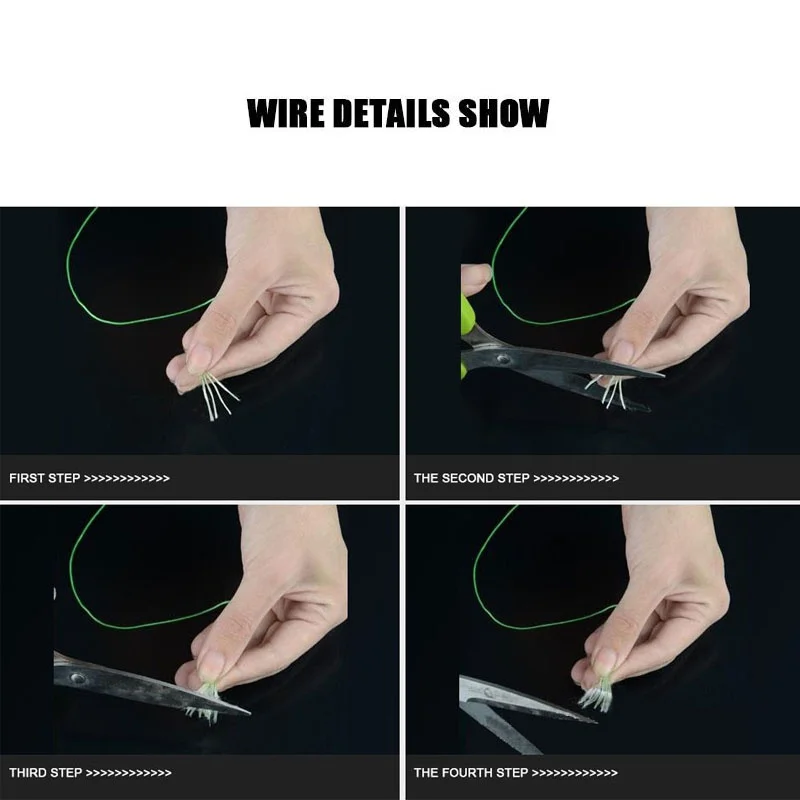 WIRE DETAILS SHOW

FIRST STEP >>>>>>>>>>>>

THE SECOND STEP >>>>>>>>>>>>

THIRD STEP >>>>>>>>>>>>

THE FOURTH STEP >>>>>>>>>>>>