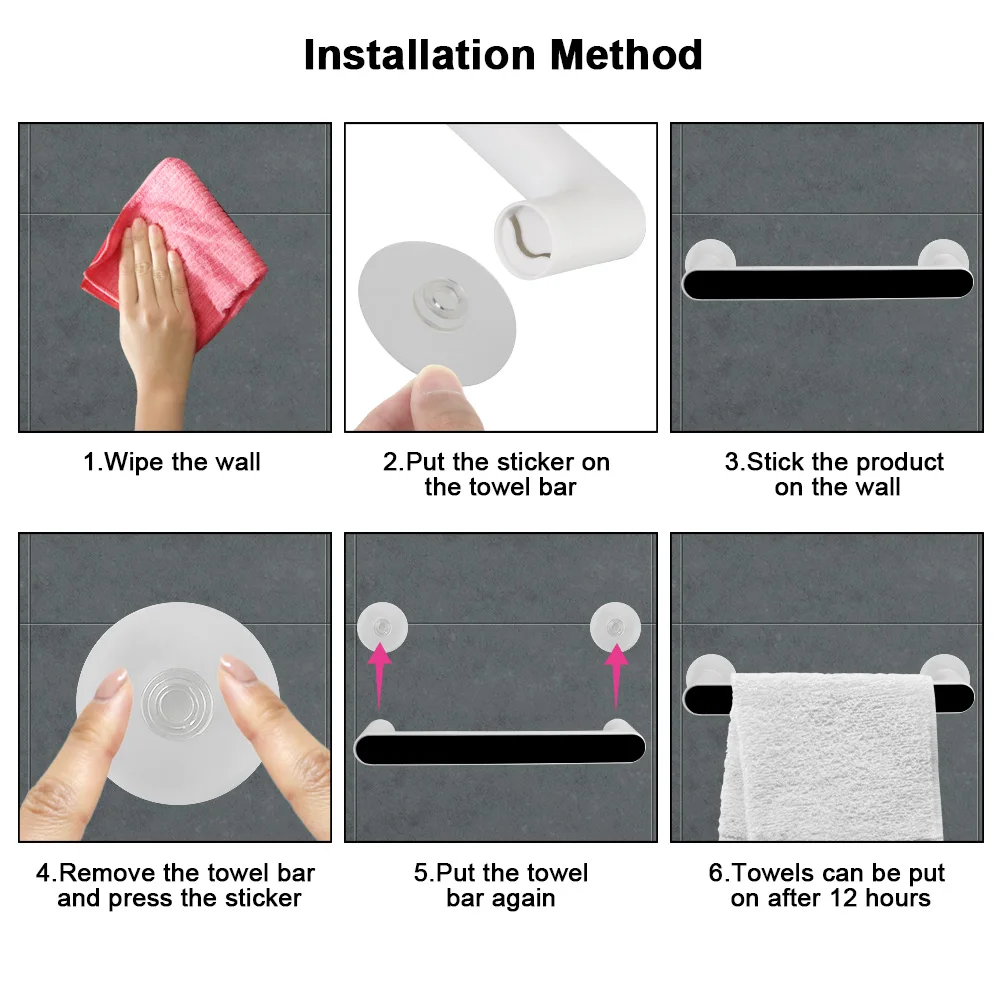 Installation Method

1.Wipe the wall

2.Put the sticker on the towel bar

3.Stick the product on the wall

4.Remove the towel bar and press the sticker

5.Put the towel bar again

6.Towels can be put on after 12 hours