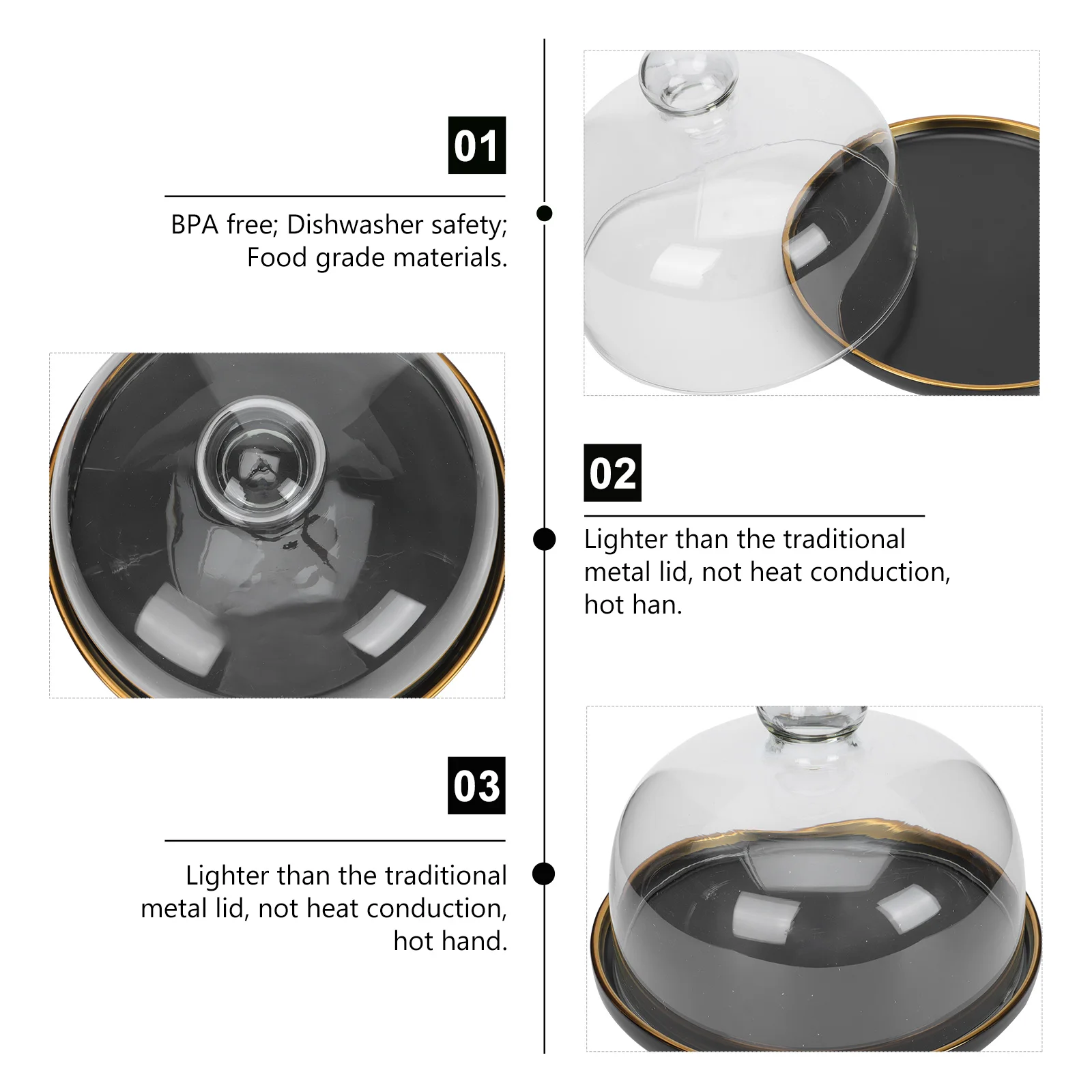 01

BPA free; Dishwasher safety; Food grade materials.

02

Lighter than the traditional metal lid, not heat conduction, hot han.

03

Lighter than the traditional metal lid, not heat conduction, hot hand.