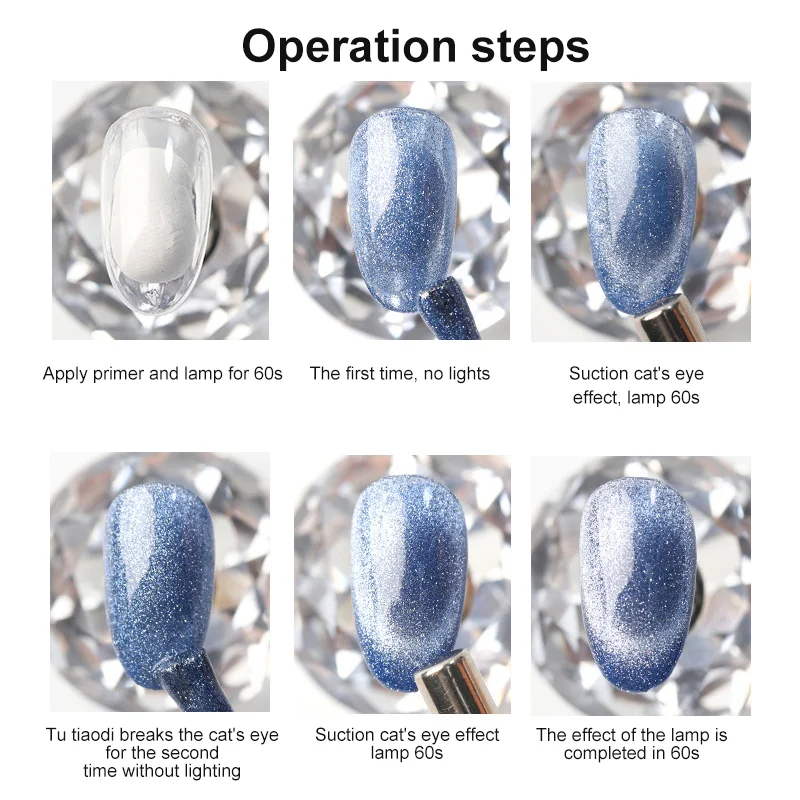 Operation steps

Apply primer and lamp for 60s

The first time, no lights

Suction cat's eye effect, lamp 60s

Tu tiaodi breaks the cat's eye for the second time without lighting

Suction cat's eye effect lamp 60s

The effect of the lamp is completed in 60s