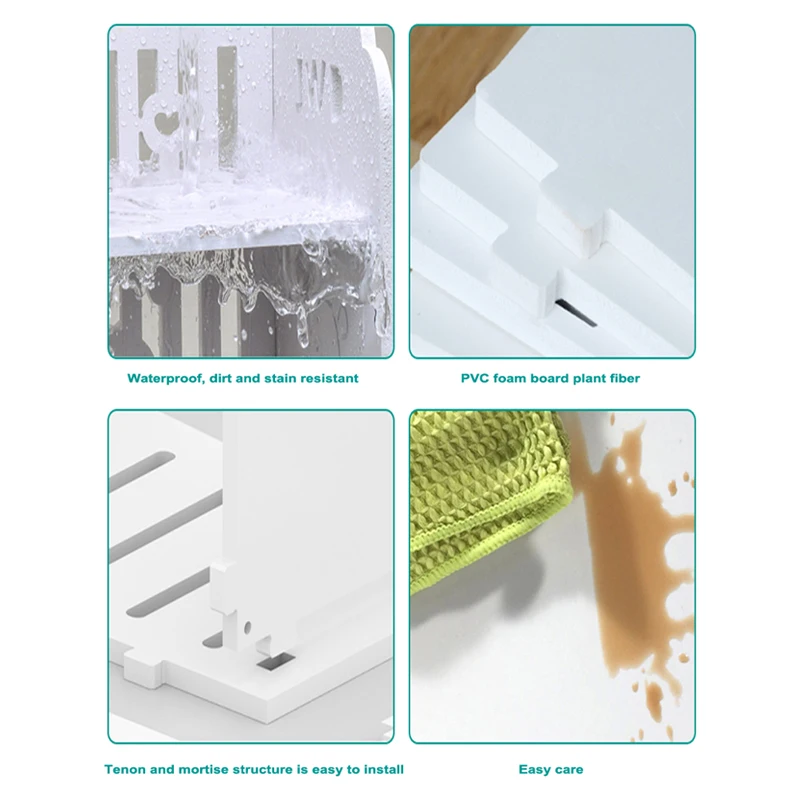 Waterproof, dirt and stain resistant

PVC foam board plant fiber

Tenon and mortise structure is easy to install

Easy care