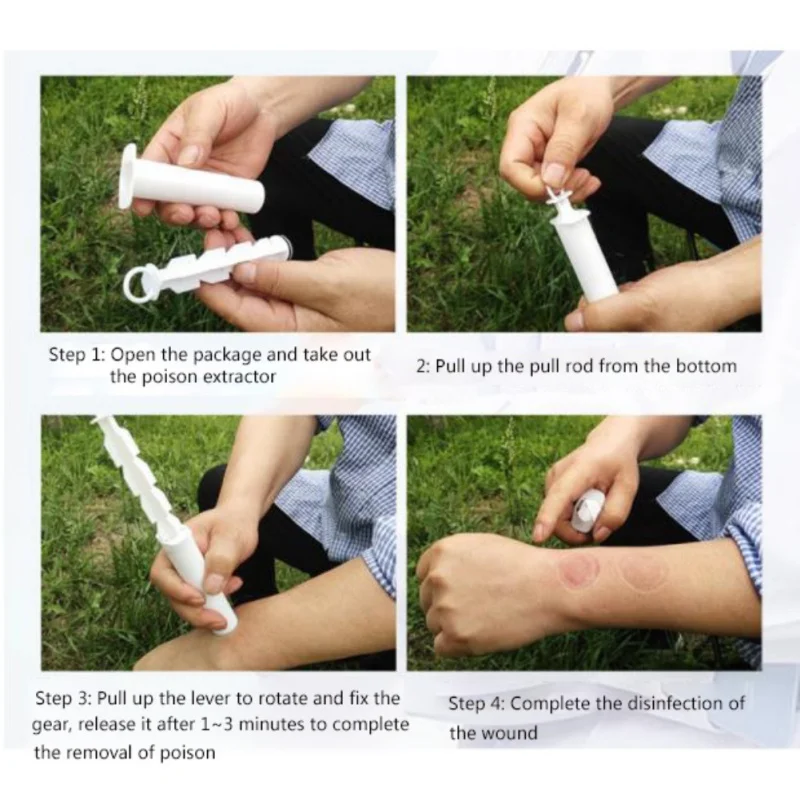 Step 1: Open the package and take out the poison extractor

2: Pull up the pull rod from the bottom

Step 3: Pull up the lever to rotate and fix the gear, release it after 1~3 minutes to complete the removal of poison

Step 4: Complete the disinfection of the wound