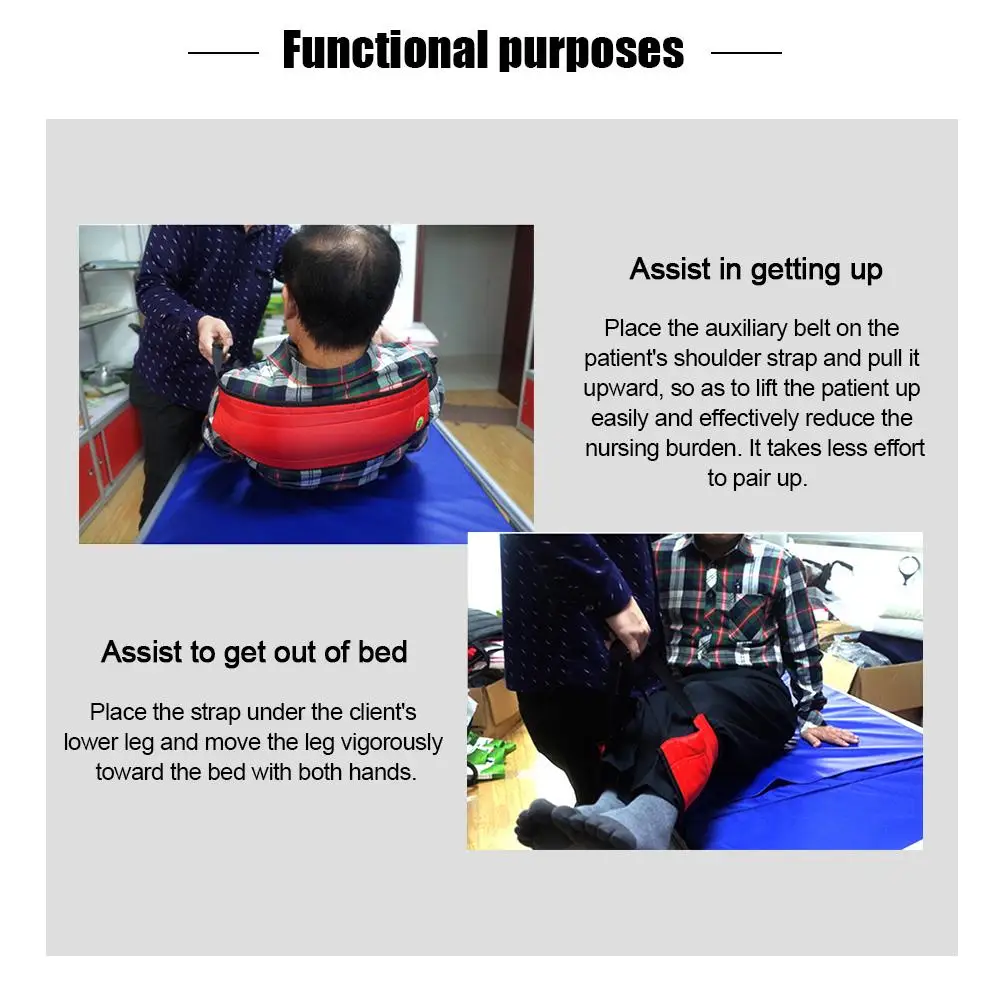 Functional purposes

Assist in getting up

Place the auxiliary belt on the patient's shoulder strap and pull it upward, so as to lift the patient up easily and effectively reduce the nursing burden. It takes less effort to pair up.

Assist to get out of bed

Place the strap under the client's lower leg and move the leg vigorously toward the bed with both hands.