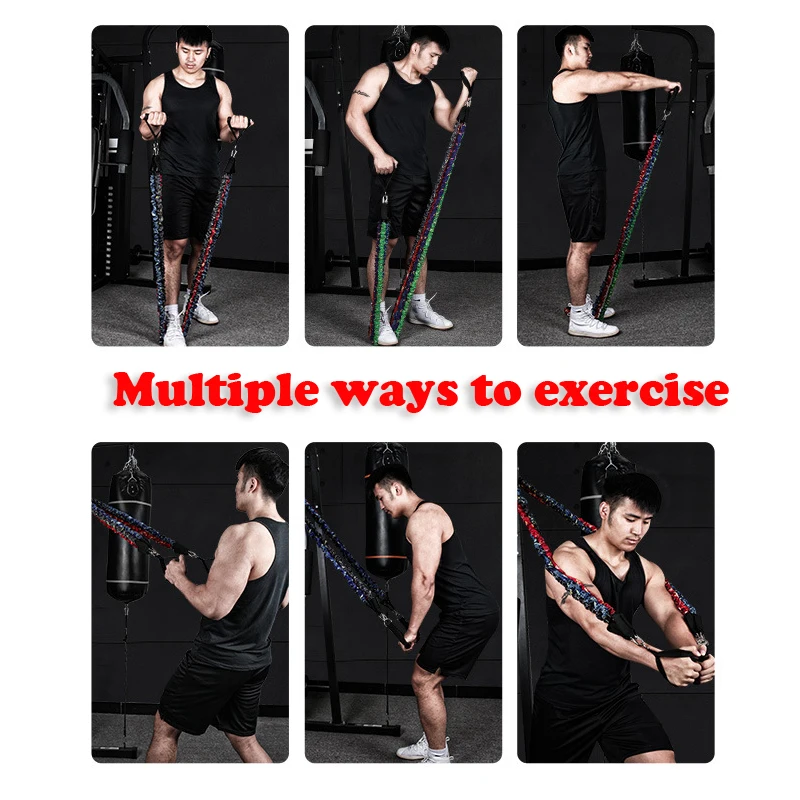 Multiple ways to exercise