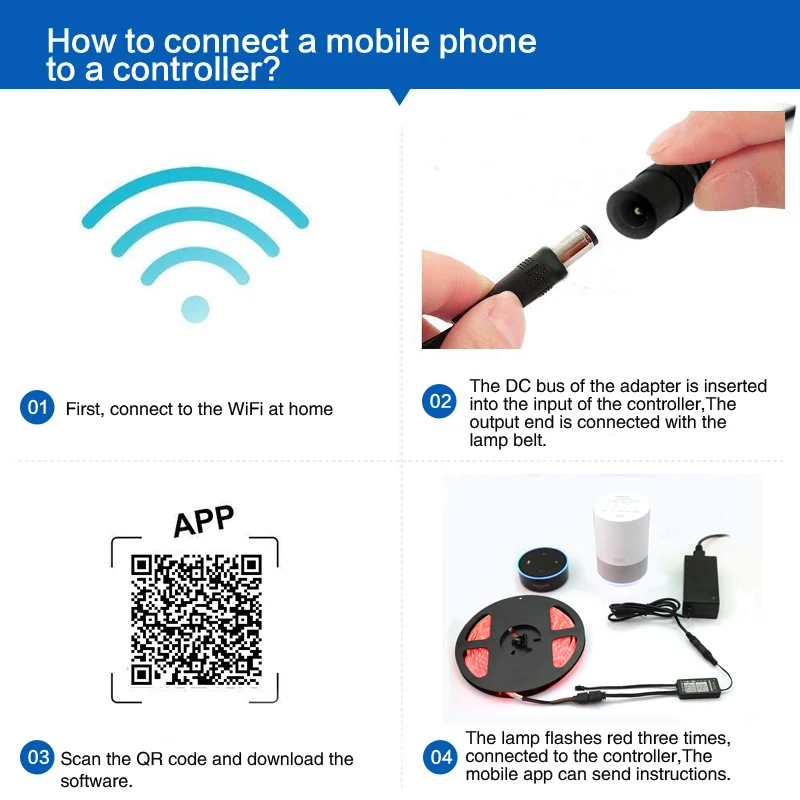 How to connect a mobile phone to a controller?

01 First, connect to the WiFi at home

02 The DC bus of the adapter is inserted into the input of the controller,The output end is connected with the lamp belt.

APP

03 Scan the QR code and download the software.

04 The lamp flashes red three times, connected to the controller,The mobile app can send instructions.