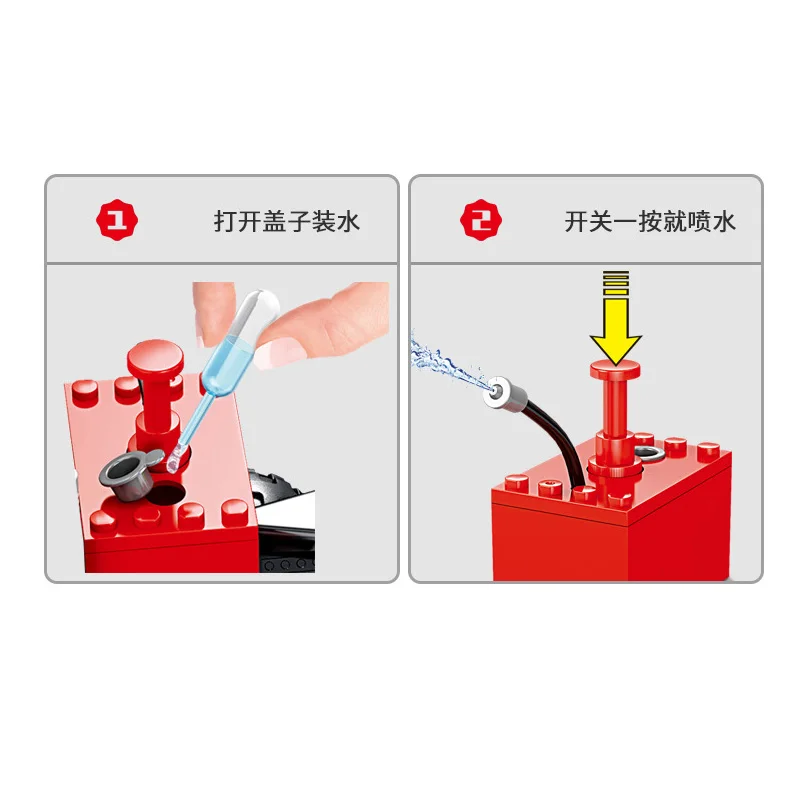 1 打开盖子装水

2 开关一按就喷水