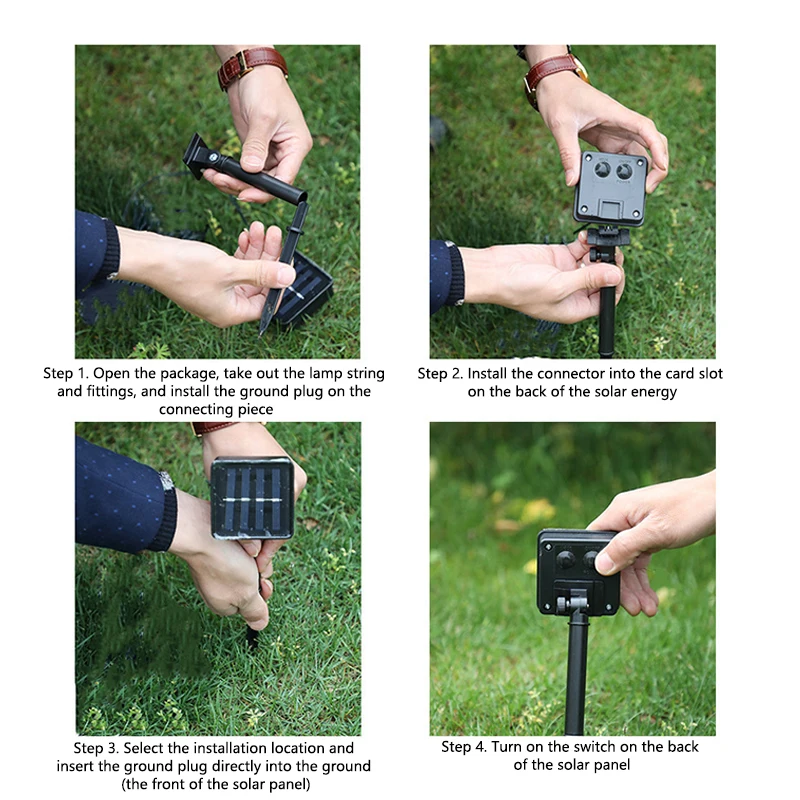 Step 1. Open the package, take out the lamp string and fittings, and install the ground plug on the connecting piece

Step 2. Install the connector into the card slot on the back of the solar energy

Step 3. Select the installation location and insert the ground plug directly into the ground (the front of the solar panel)

Step 4. Turn on the switch on the back of the solar panel