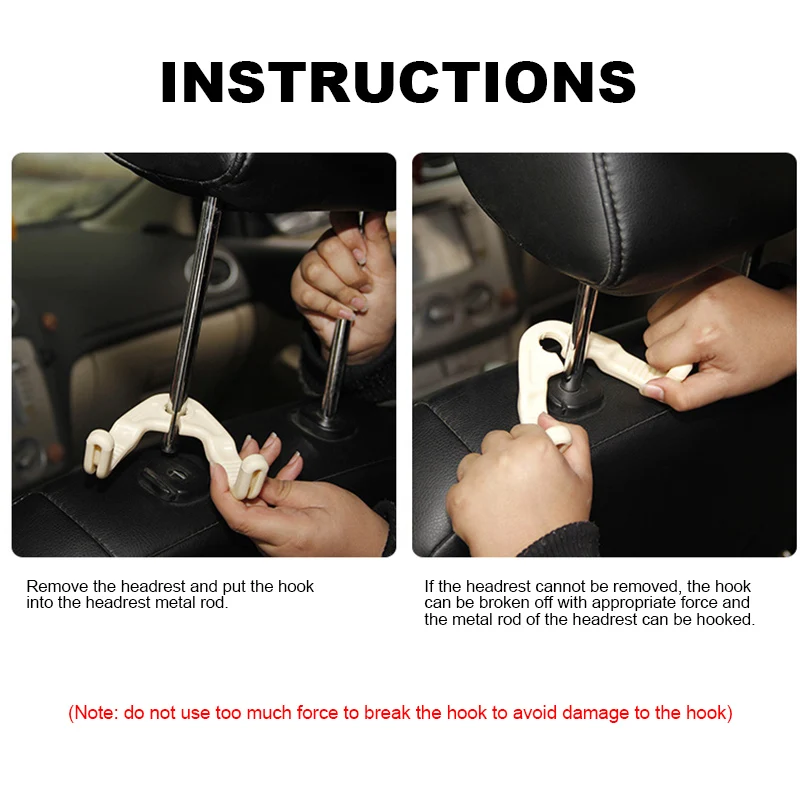 INSTRUCTIONS

Remove the headrest and put the hook into the headrest metal rod.

If the headrest cannot be removed, the hook can be broken off with appropriate force and the metal rod of the headrest can be hooked.

(Note: do not use too much force to break the hook to avoid damage to the hook)