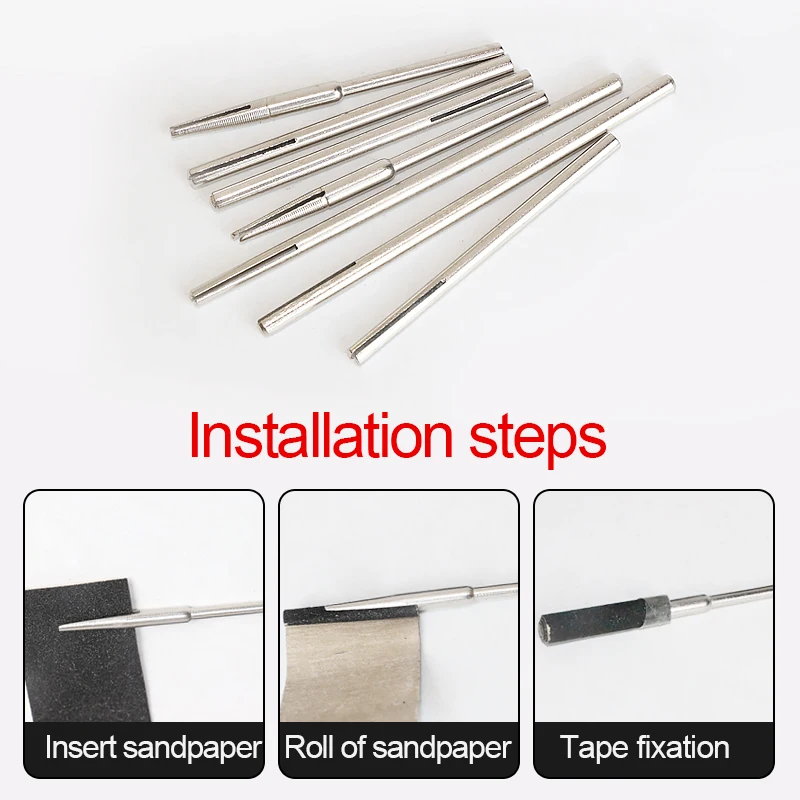 Installation steps

Insert sandpaper

Roll of sandpaper

Tape fixation