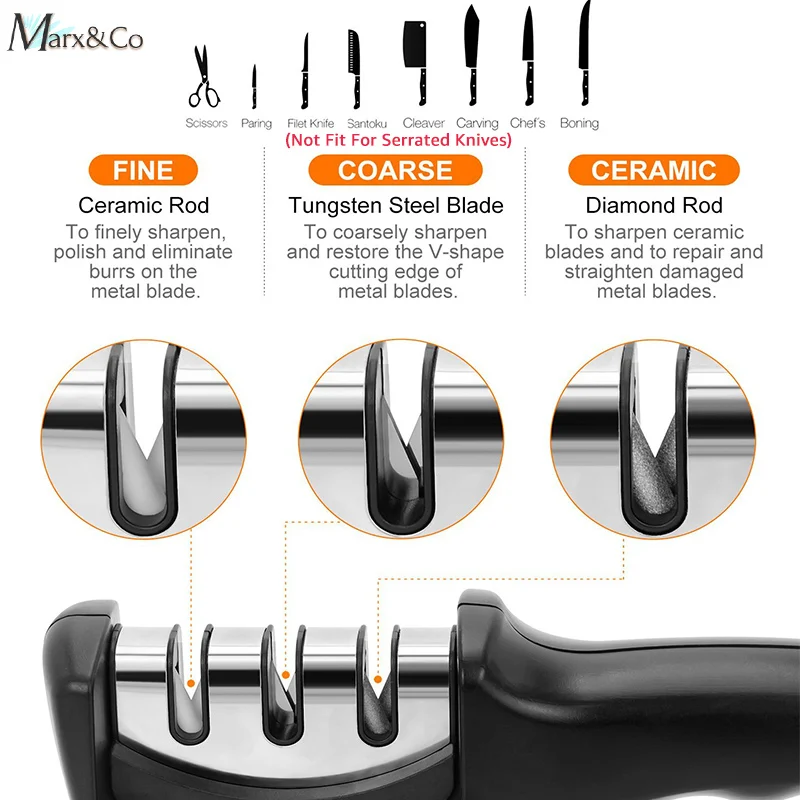 Marx&Co

Scissors Paring Filet Knife Santoku Cleaver Carving Chef's Boning
(Not Fit For Serrated Knives)

FINE
Ceramic Rod
To finely sharpen, polish and eliminate burrs on the metal blade.

COARSE
Tungsten Steel Blade
To coarsely sharpen and restore the V-shape cutting edge of metal blades.

CERAMIC
Diamond Rod
To sharpen ceramic blades and to repair and straighten damaged metal blades.