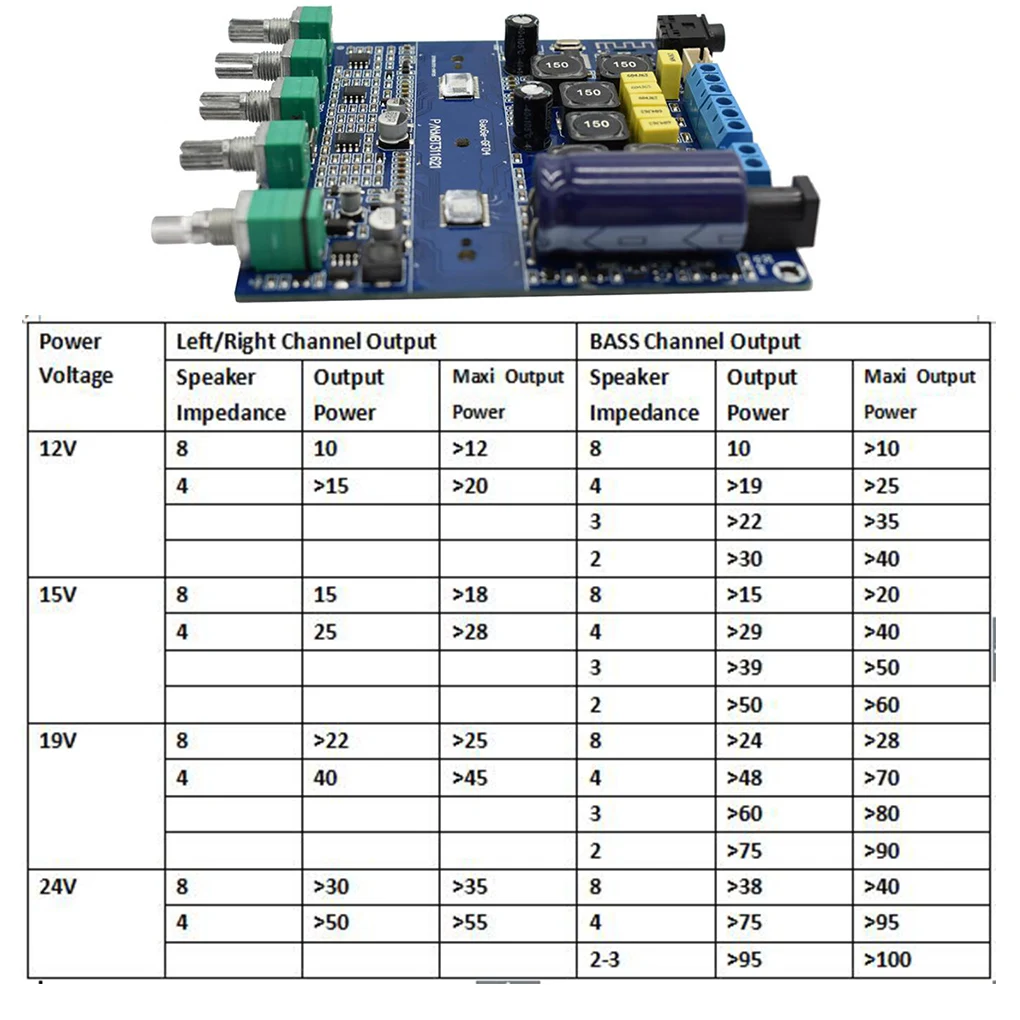 150
150
150
150

| Power Voltage | Left/Right Channel Output | | | BASS Channel Output | | |
|---|---|---|---|---|---|---|
| | Speaker Impedance | Output Power | Maxi Output Power | Speaker Impedance | Output Power | Maxi Output Power |
| 12V | 8 | 10 | >12 | 8 | 10 | >10 |
| | 4 | >15 | >20 | 4 | >19 | >25 |
| | | | | 3 | >22 | >35 |
| | | | | 2 | >30 | >40 |
| 15V | 8 | 15 | >18 | 8 | >15 | >20 |
| | 4 | 25 | >28 | 4 | >29 | >40 |
| | | | | 3 | >39 | >50 |
| | | | | 2 | >50 | >60 |
| 19V | 8 | >22 | >25 | 8 | >24 | >28 |
| | 4 | 40 | >45 | 4 | >48 | >70 |
| | | | | 3 | >60 | >80 |
| | | | | 2 | >75 | >90 |
| 24V | 8 | >30 | >35 | 8 | >38 | >40 |
| | 4 | >50 | >55 | 4 | >75 | >95 |
| | | | | 2-3 | >95 | >100 |